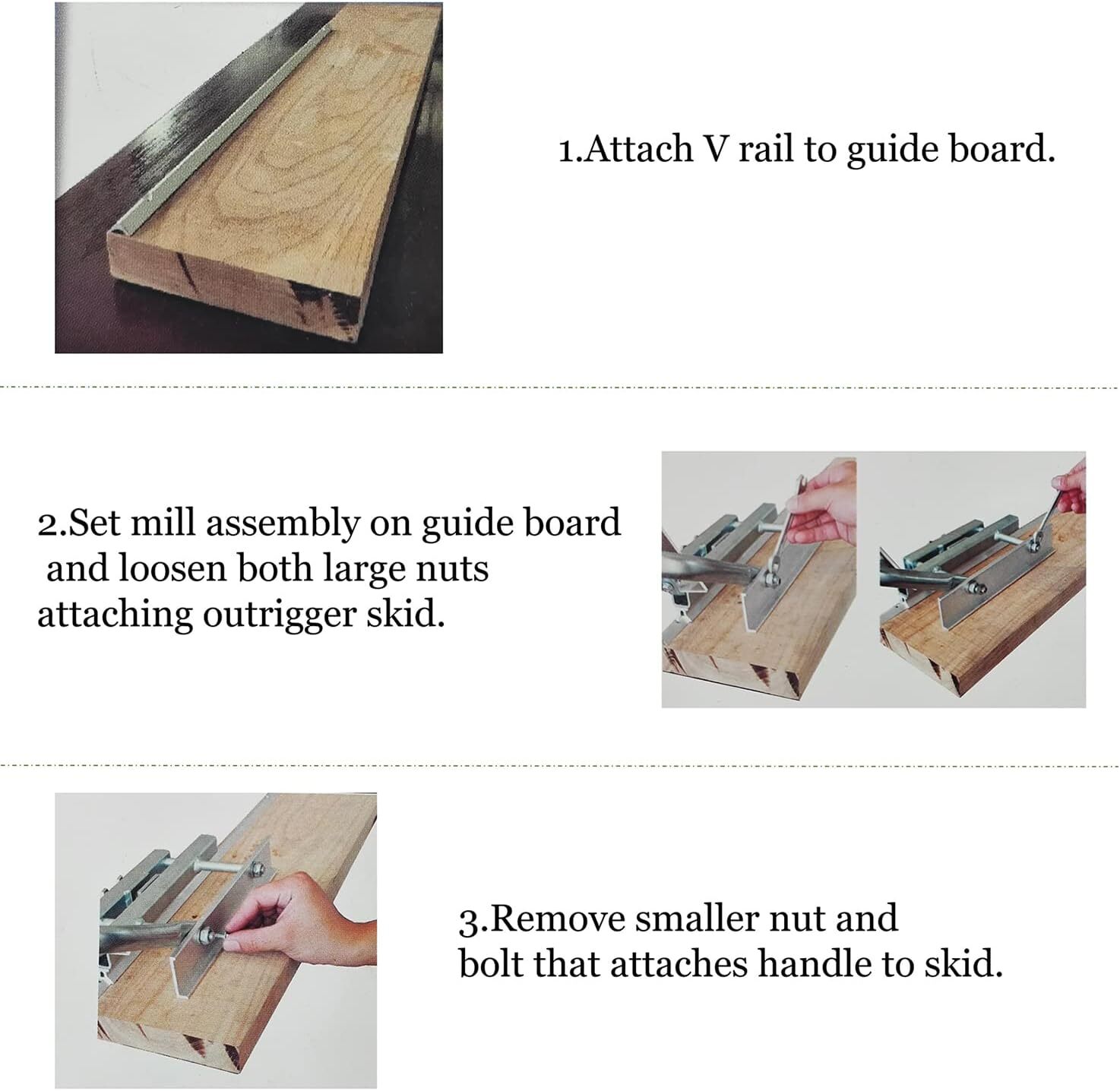 1.Attach V rail to guide board.

2.Set mill assembly on guide board and loosen both large nuts attaching outrigger skid.

3.Remove smaller nut and bolt that attaches handle to skid.