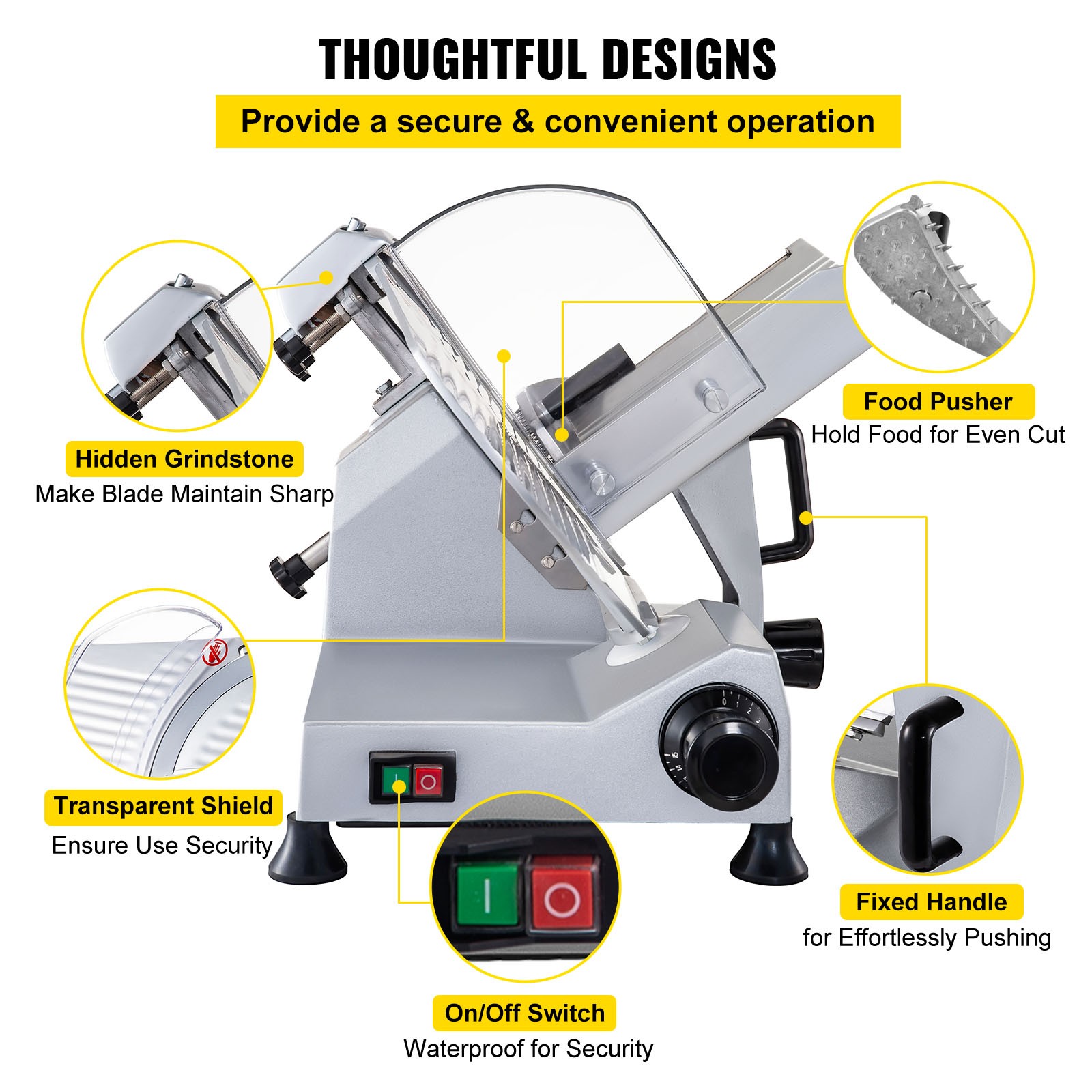 THOUGHTFUL DESIGNS

Provide a secure & convenient operation

Hidden Grindstone
Make Blade Maintain Sharp

Food Pusher
Hold Food for Even Cut

Transparent Shield
Ensure Use Security

Fixed Handle
for Effortlessly Pushing

On/Off Switch
Waterproof for Security