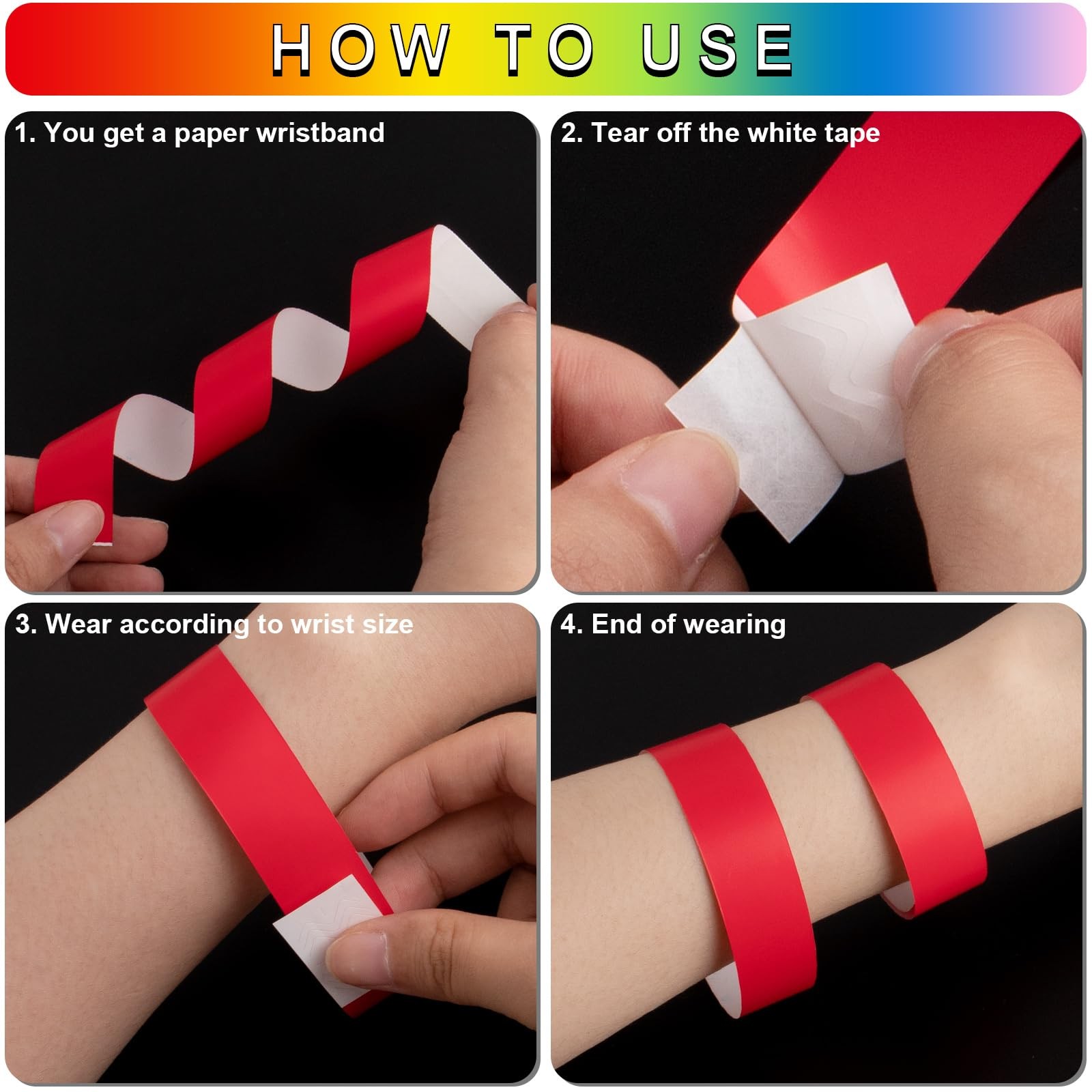 HOW TO USE

1. You get a paper wristband

2. Tear off the white tape

3. Wear according to wrist size

4. End of wearing