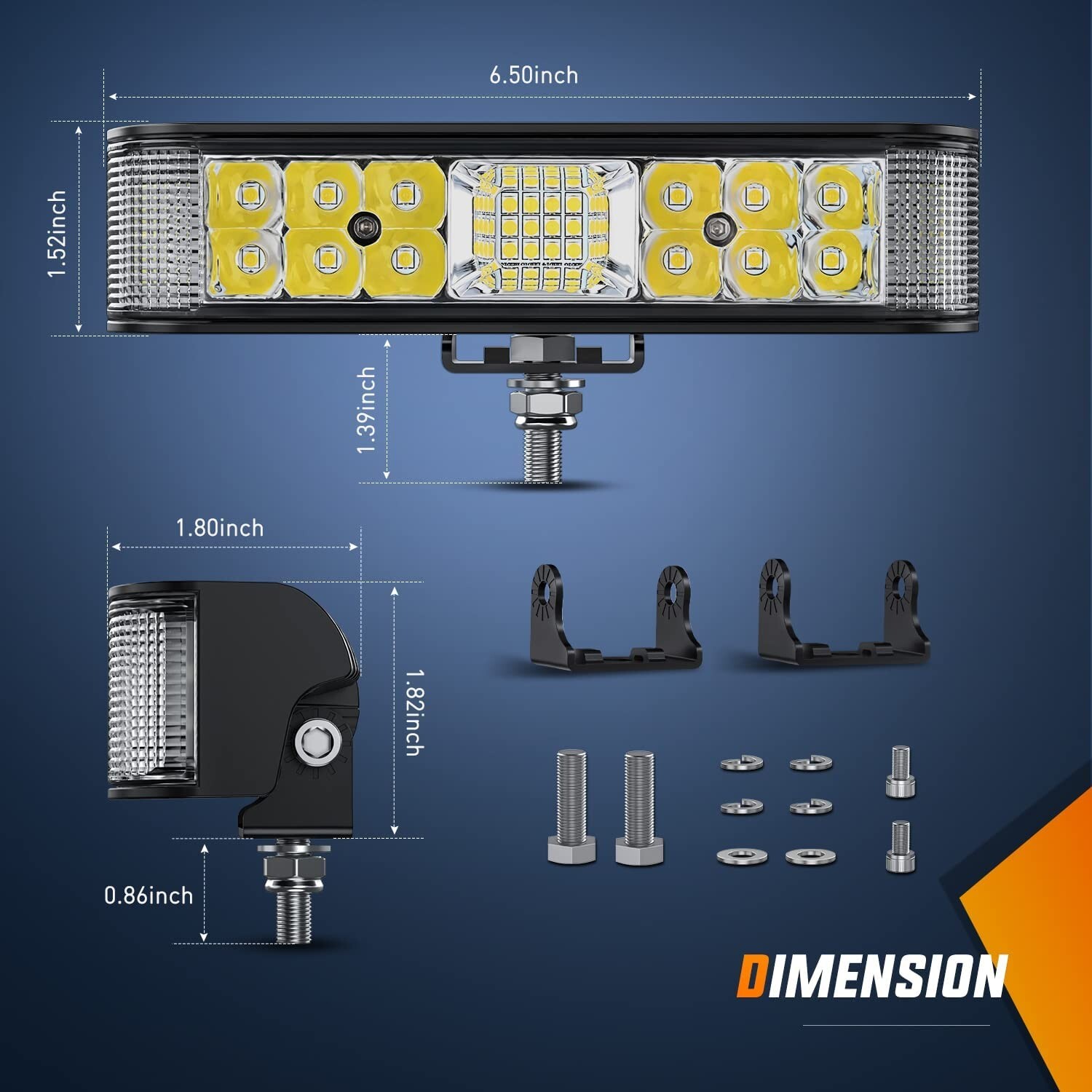 6.50inch

1.52inch

1.39inch

1.80inch

1.82inch

0.86inch

DIMENSION