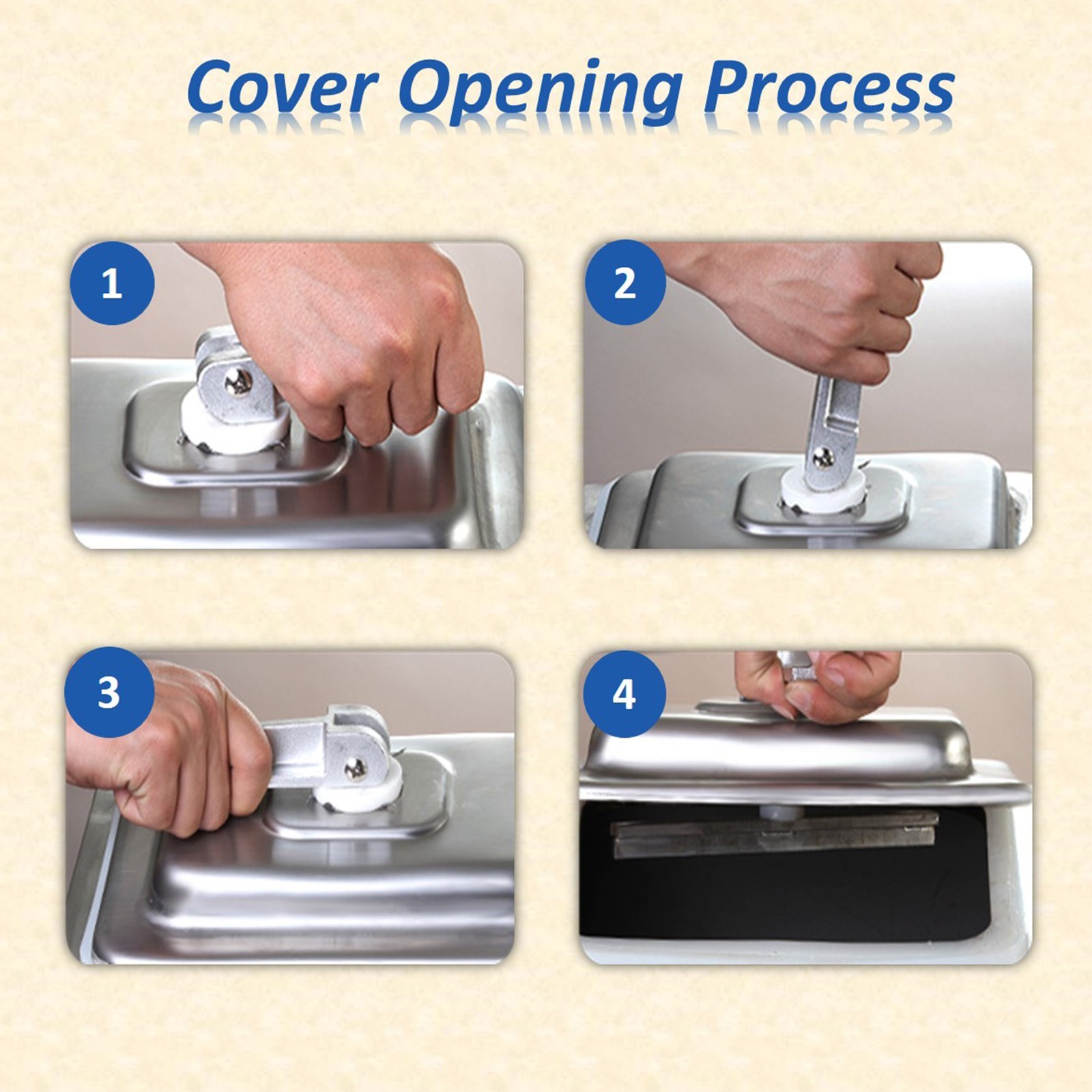 Cover Opening Process

1

2

3

4