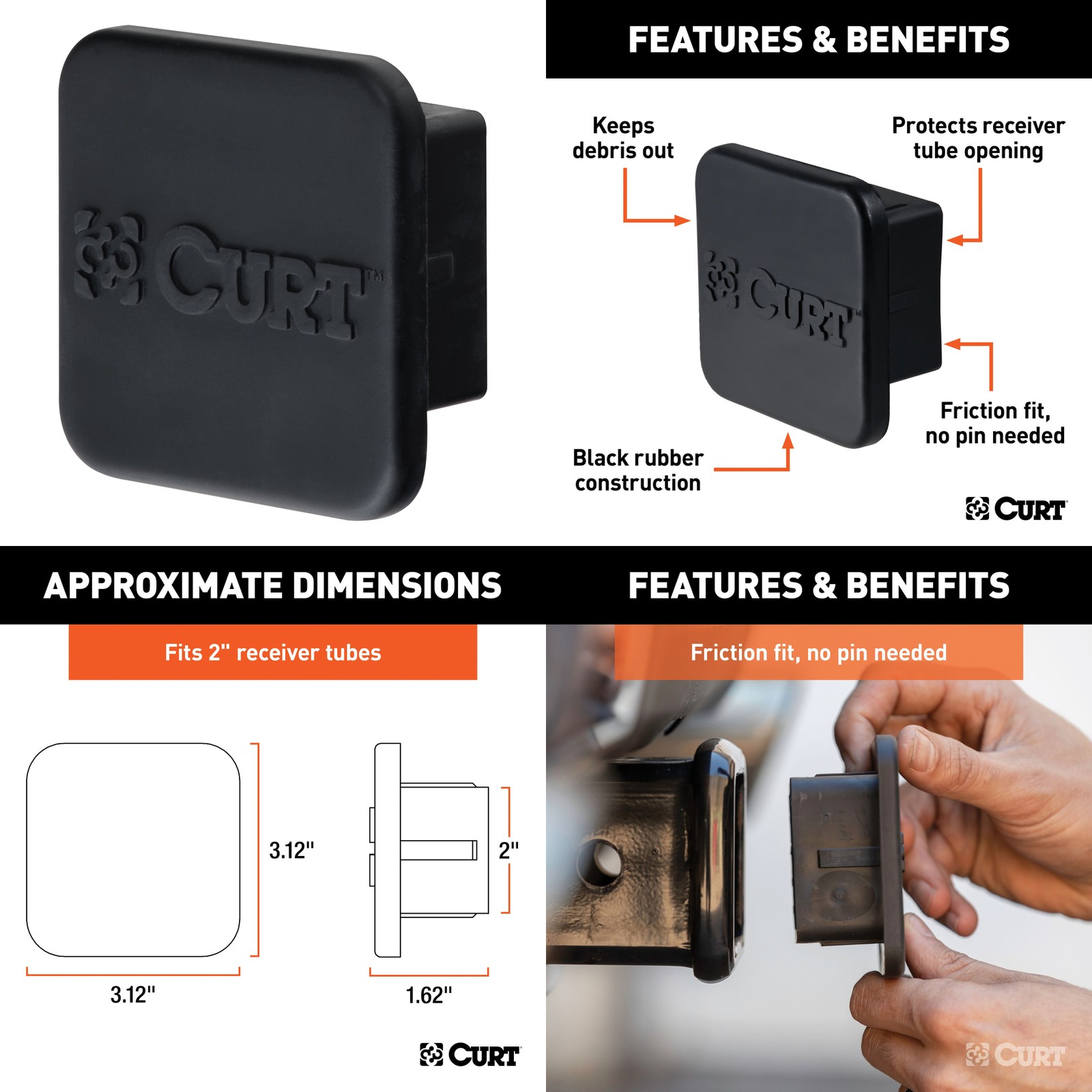 CURT™

FEATURES & BENEFITS

Keeps debris out

Protects receiver tube opening

CURT™

Friction fit, no pin needed

Black rubber construction

CURT

APPROXIMATE DIMENSIONS

Fits 2" receiver tubes

3.12"

3.12"

2"

1.62"

CURT

FEATURES & BENEFITS

Friction fit, no pin needed

CURT