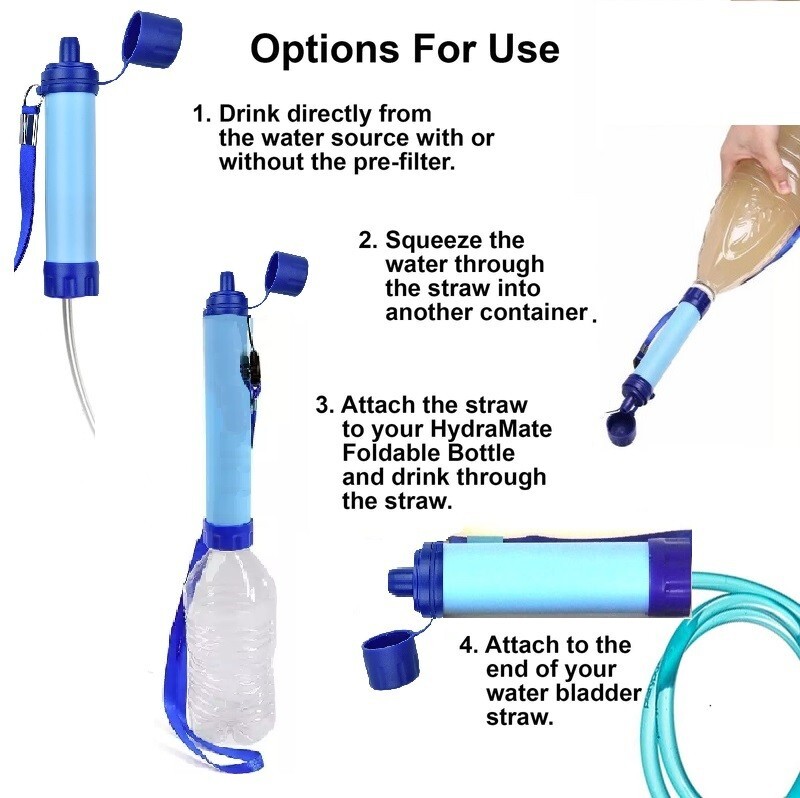 Options For Use

1. Drink directly from the water source with or without the pre-filter.

2. Squeeze the water through the straw into another container.

3. Attach the straw to your HydraMate Foldable Bottle and drink through the straw.

4. Attach to the end of your water bladder straw.