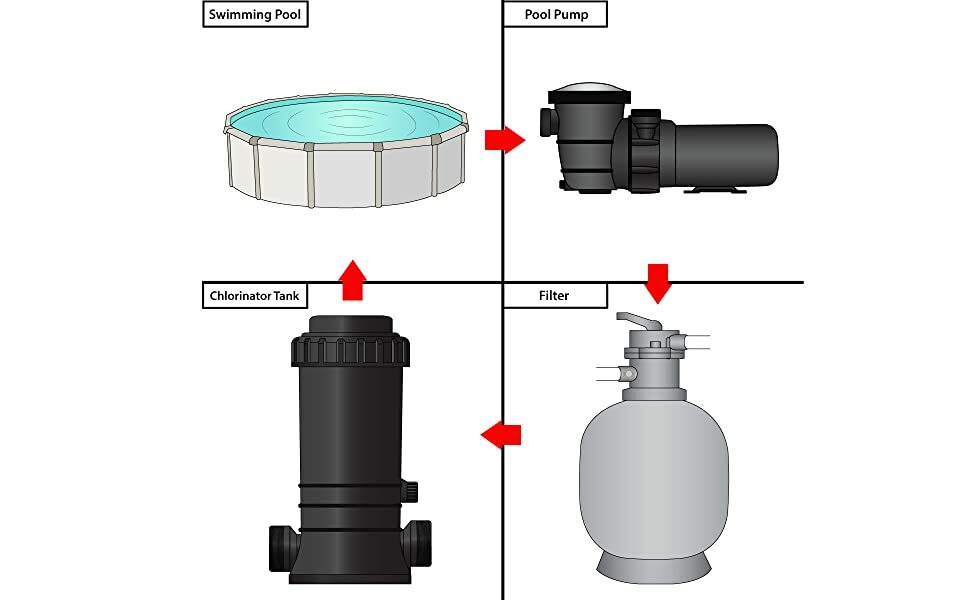 Swimming Pool

Pool Pump

Chlorinator Tank

Filter