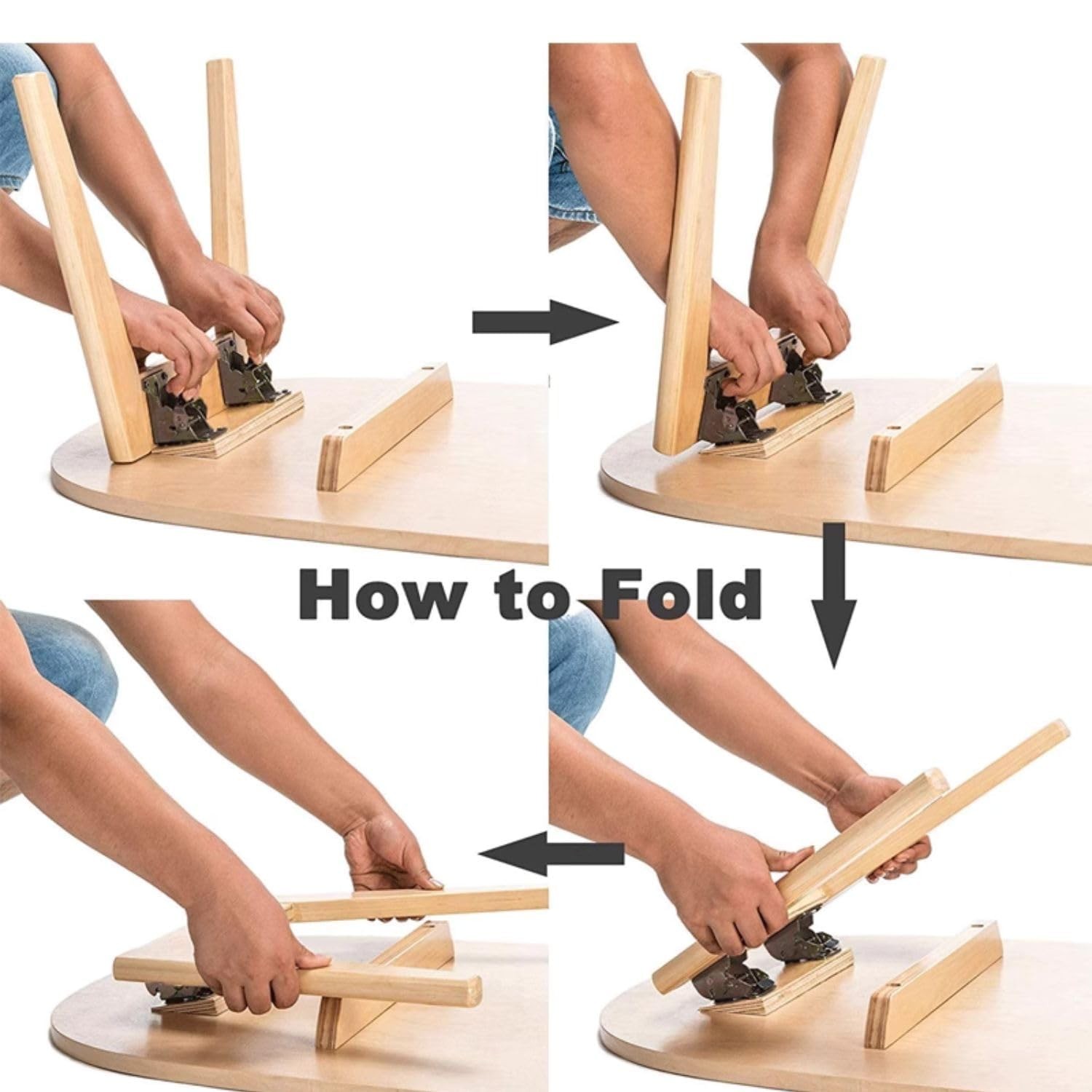 How to Fold