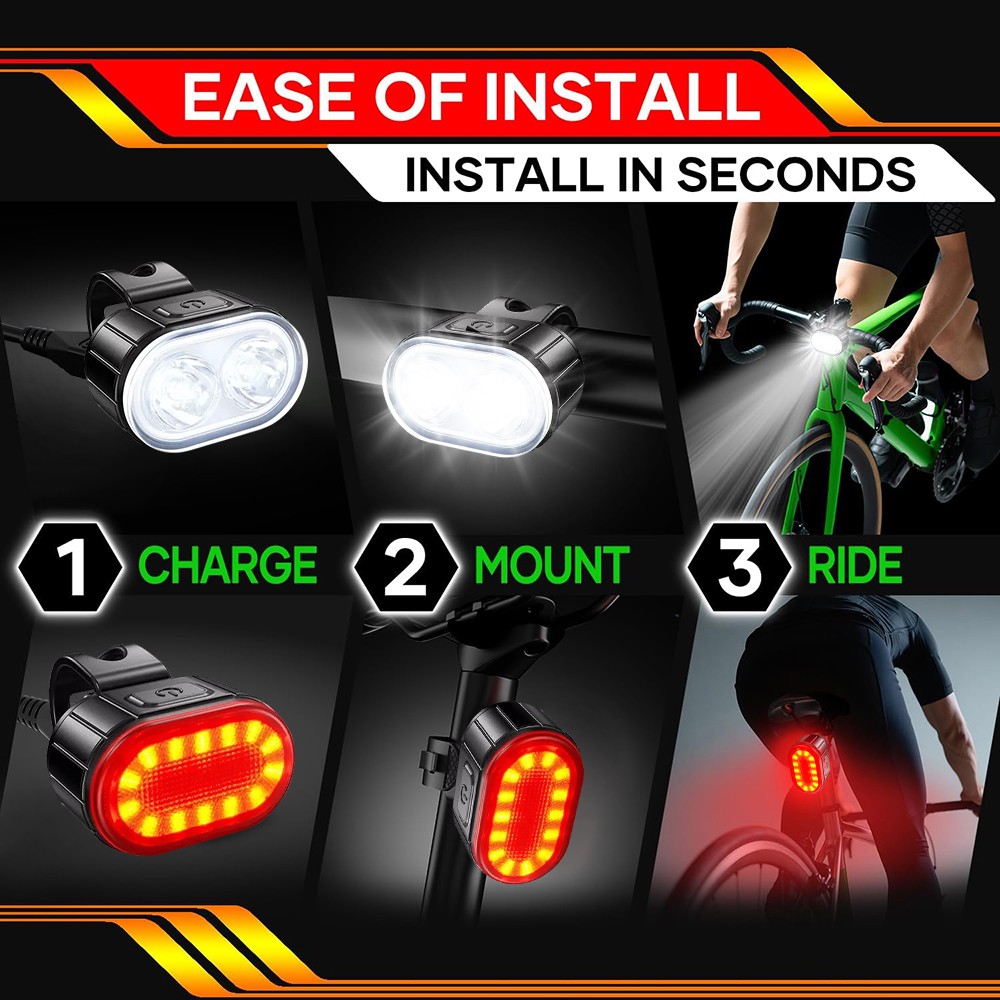 EASE OF INSTALL
INSTALL IN SECONDS

1 CHARGE
2 MOUNT
3 RIDE