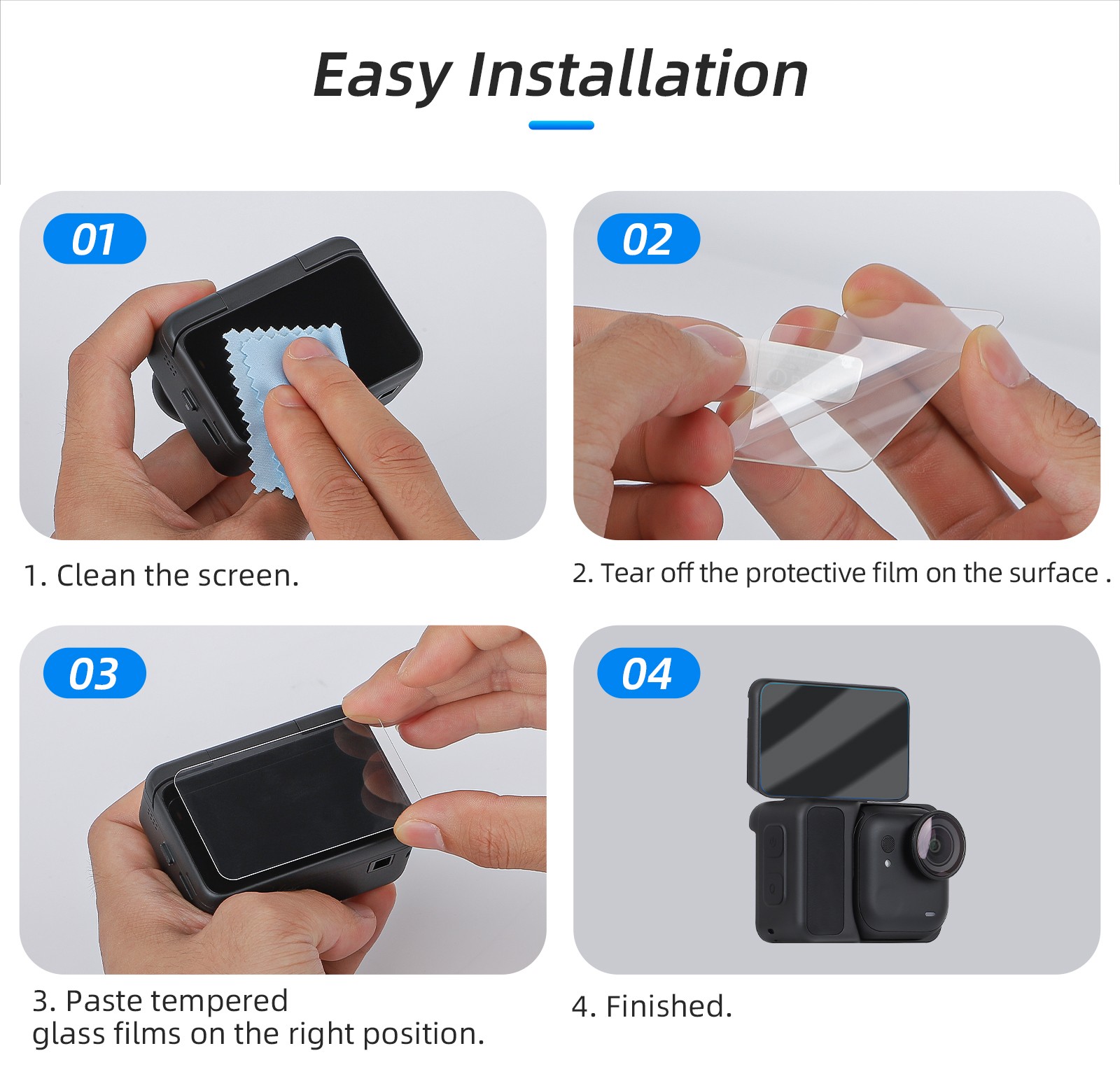 Easy Installation

01

1. Clean the screen.

02

2. Tear off the protective film on the surface .

03

3. Paste tempered glass films on the right position.

04

4. Finished.