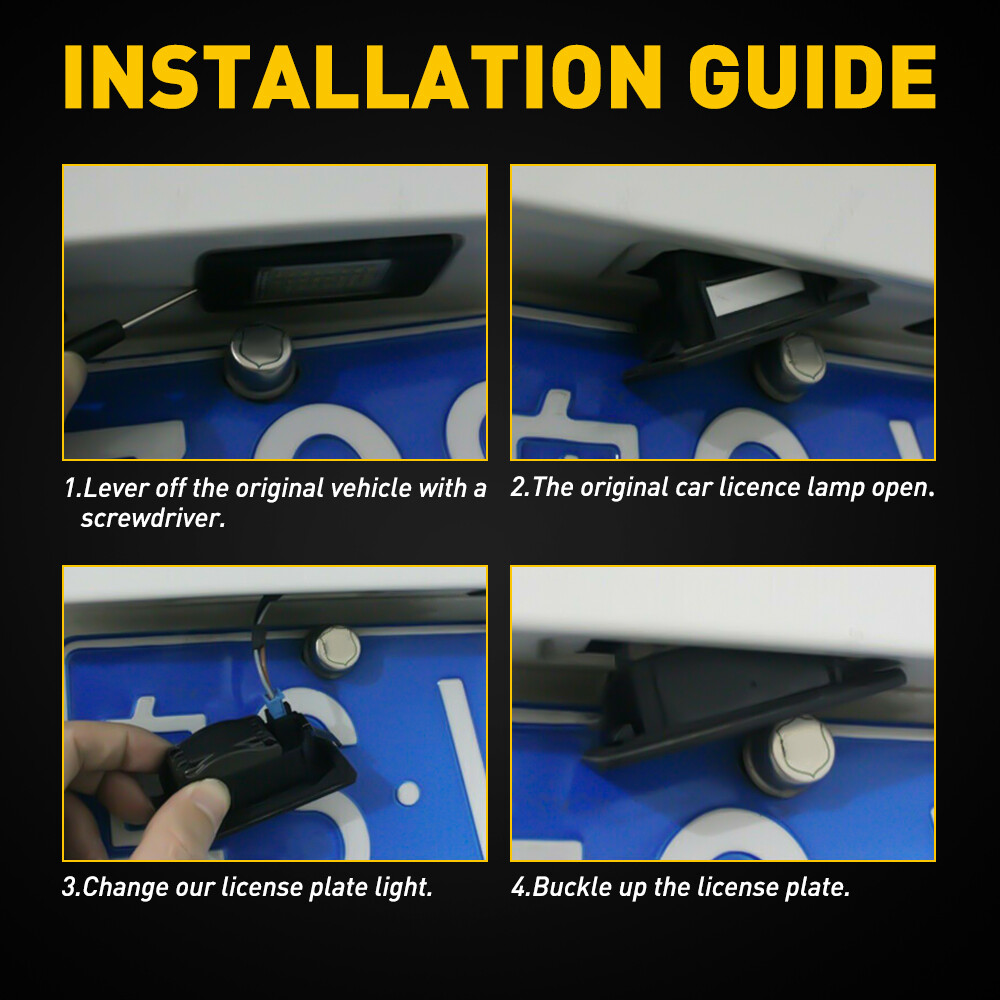 INSTALLATION GUIDE

1.Lever off the original vehicle with a screwdriver.

2.The original car licence lamp open.

3.Change our license plate light.

4.Buckle up the license plate.