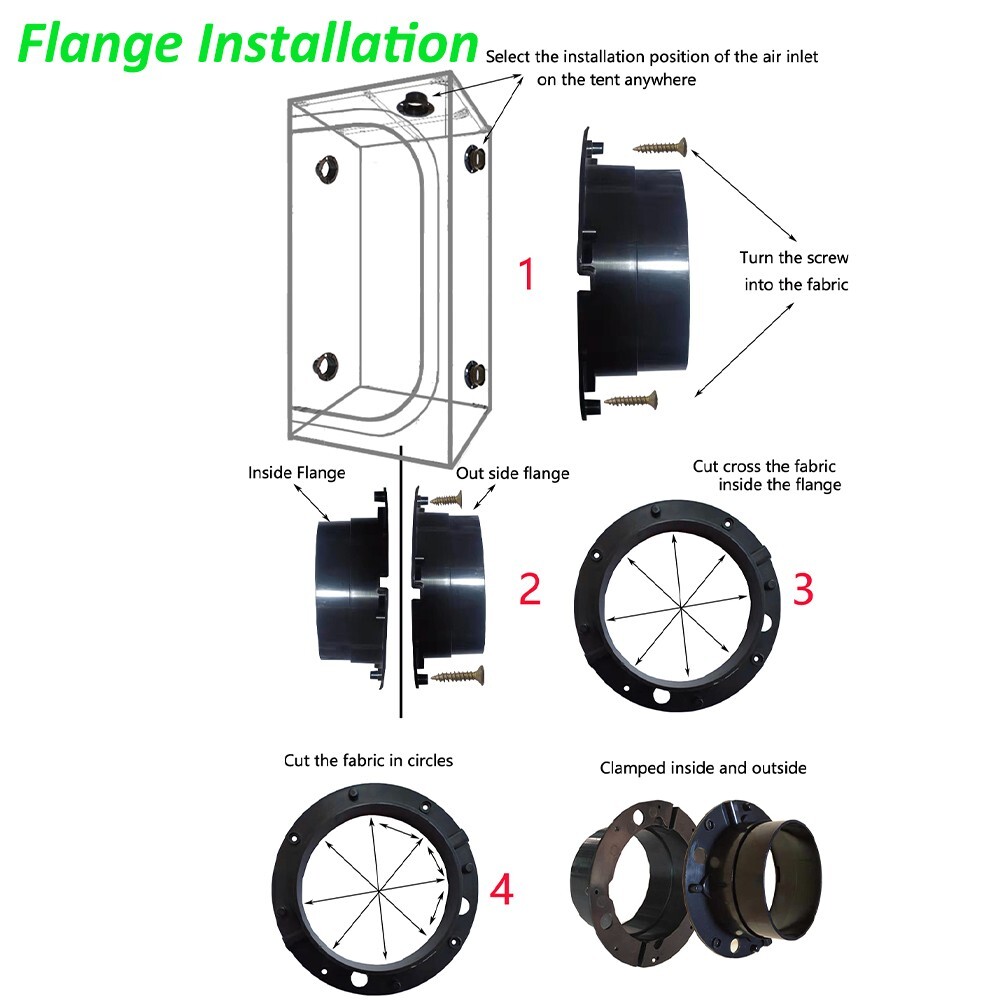 Flange Installation

Select the installation position of the air inlet on the tent anywhere

1

Turn the screw into the fabric

Inside Flange

Out side flange

2

Cut cross the fabric inside the flange

3

Cut the fabric in circles

4

Clamped inside and outside