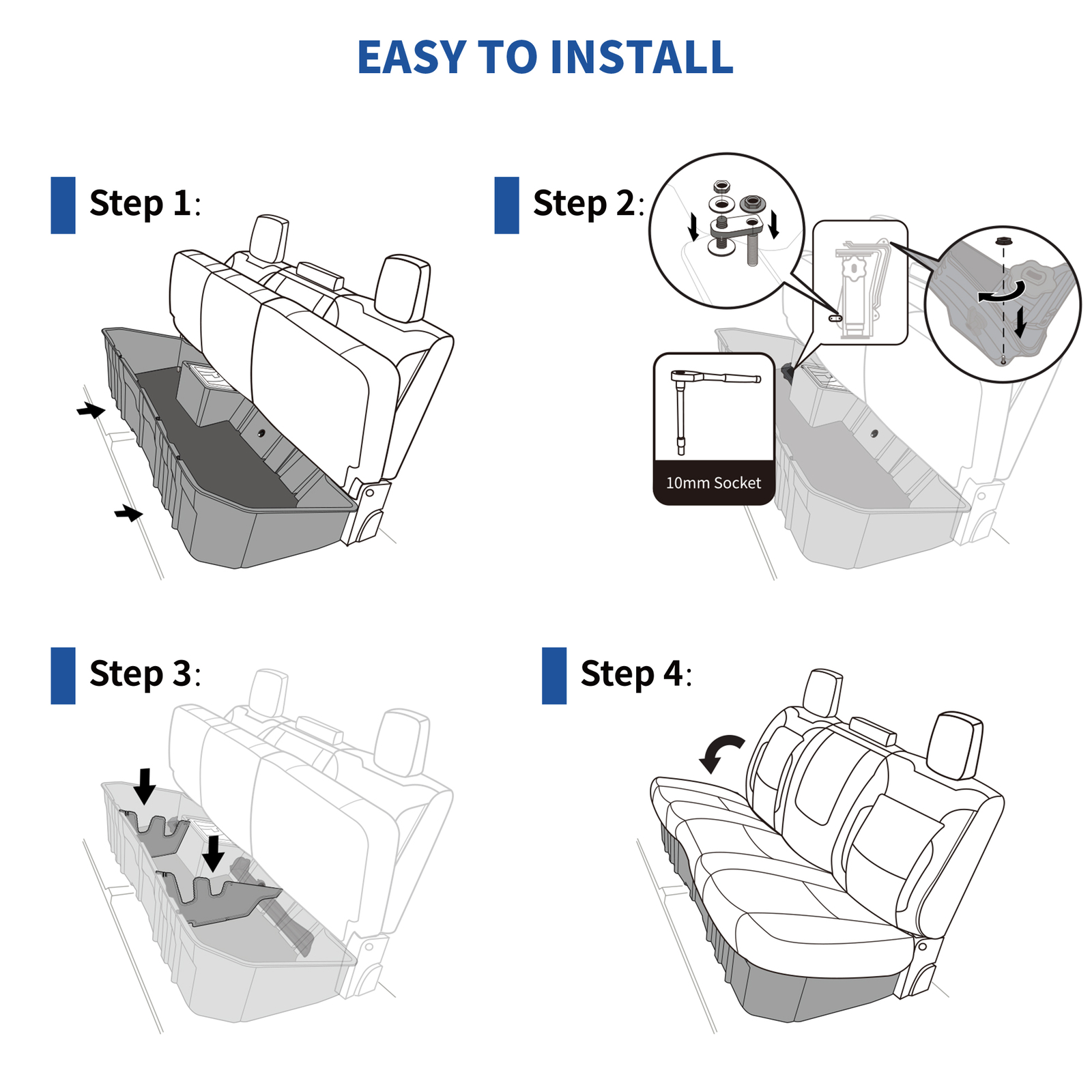 EASY TO INSTALL

Step 1:

Step 2:

10mm Socket

Step 3:

Step 4: