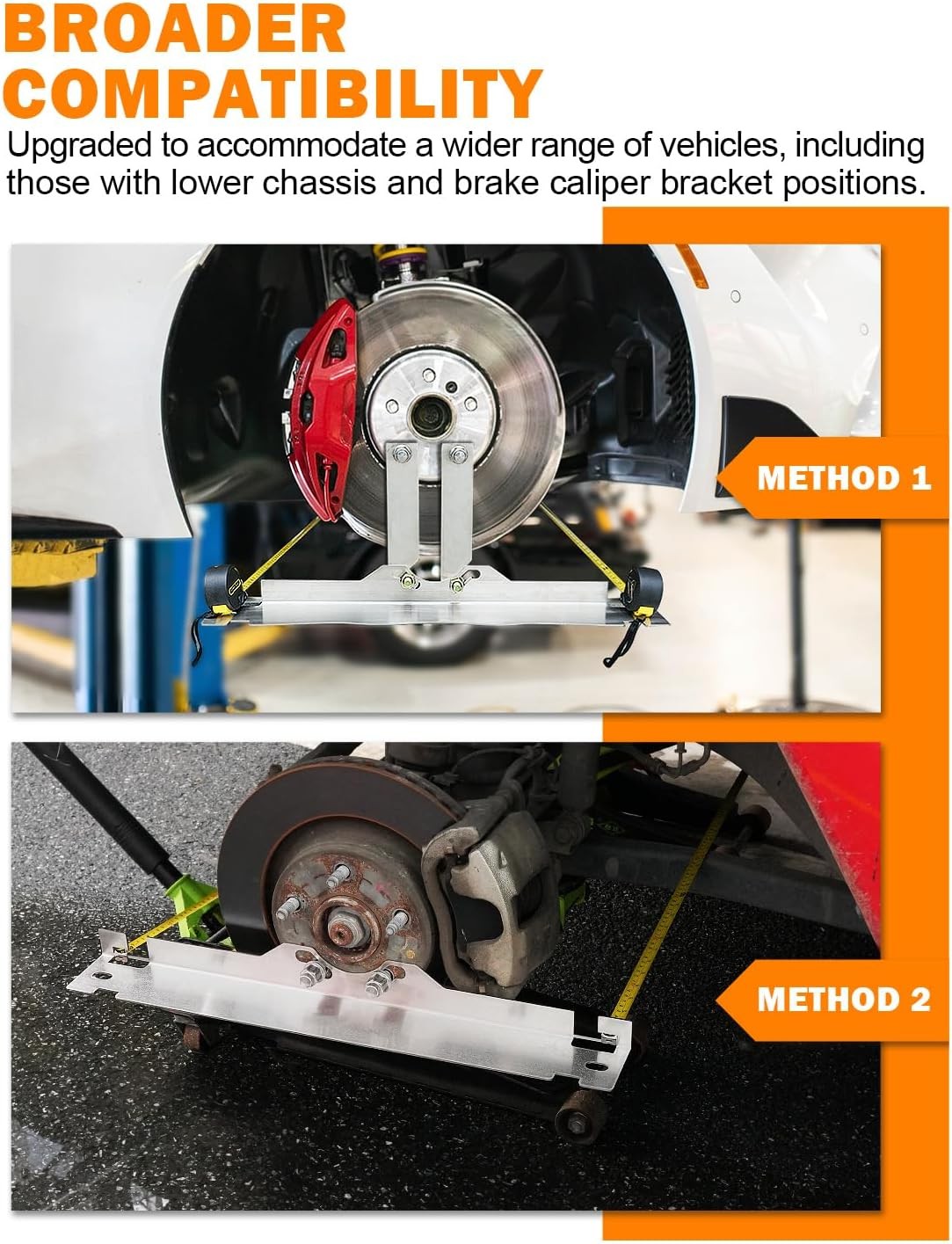 BROADER COMPATIBILITY

Upgraded to accommodate a wider range of vehicles, including those with lower chassis and brake caliper bracket positions.

METHOD 1

METHOD 2