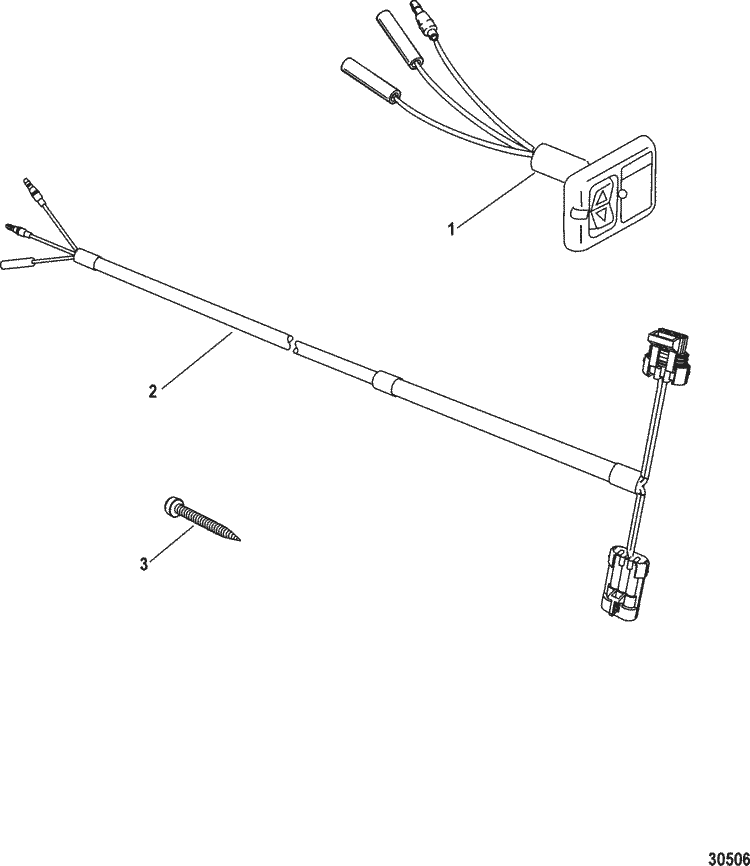 1
2
3
30506