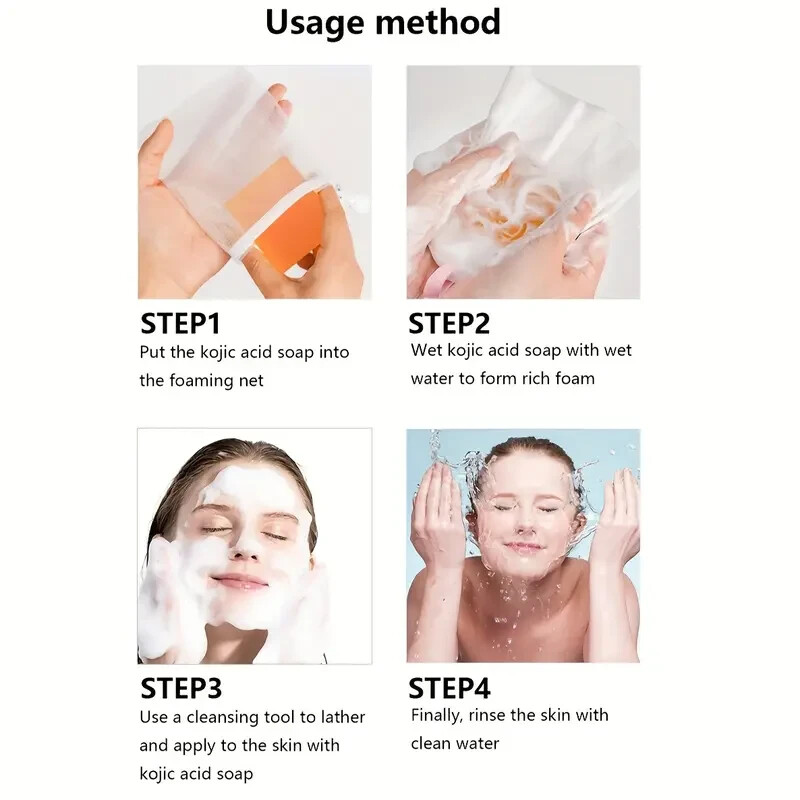 Usage method

STEP1
Put the kojic acid soap into the foaming net

STEP2
Wet kojic acid soap with wet water to form rich foam

STEP3
Use a cleansing tool to lather and apply to the skin with kojic acid soap

STEP4
Finally, rinse the skin with clean water