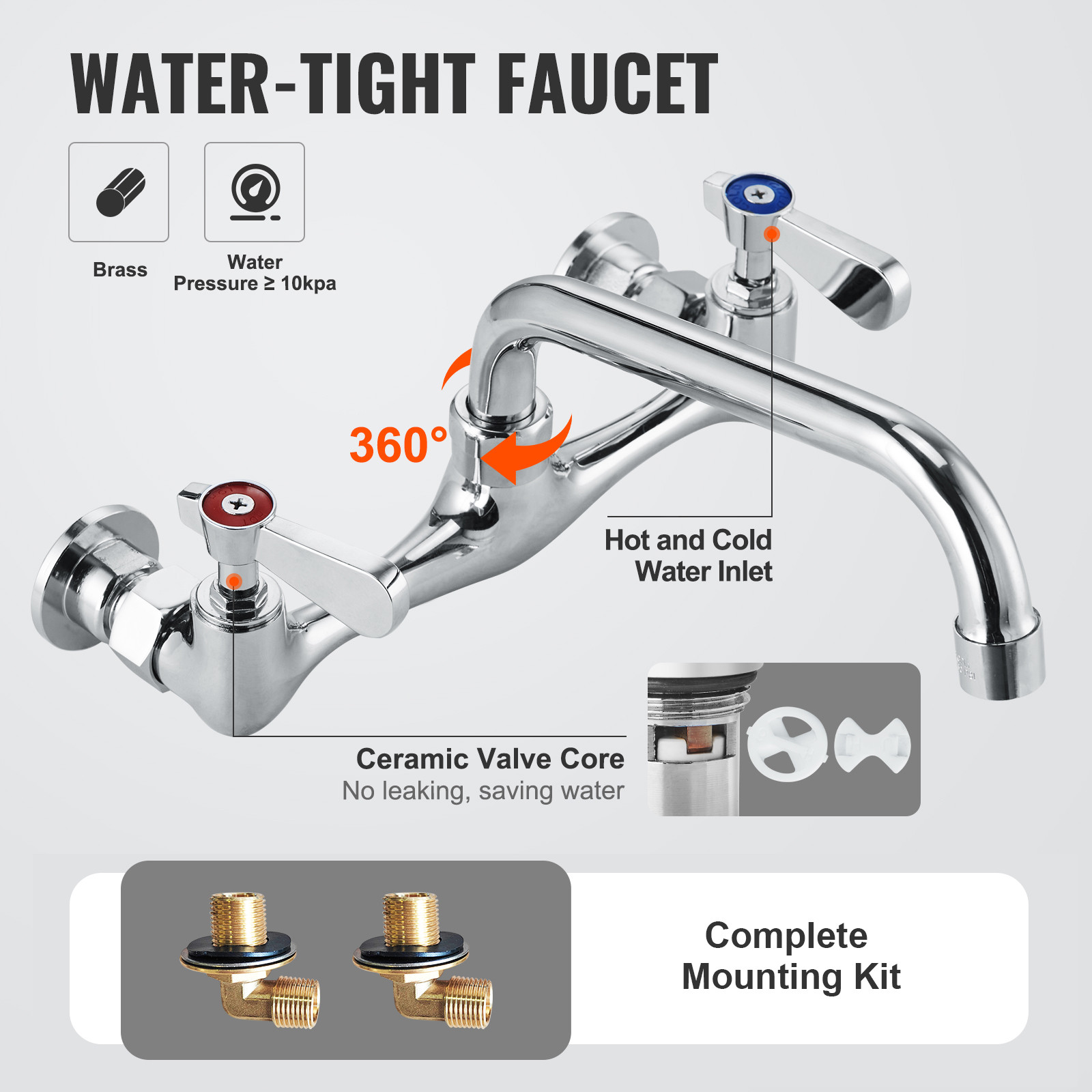 WATER-TIGHT FAUCET

Brass

Water Pressure ≥ 10kpa

360°

Hot and Cold Water Inlet

Ceramic Valve Core
No leaking, saving water

Complete Mounting Kit