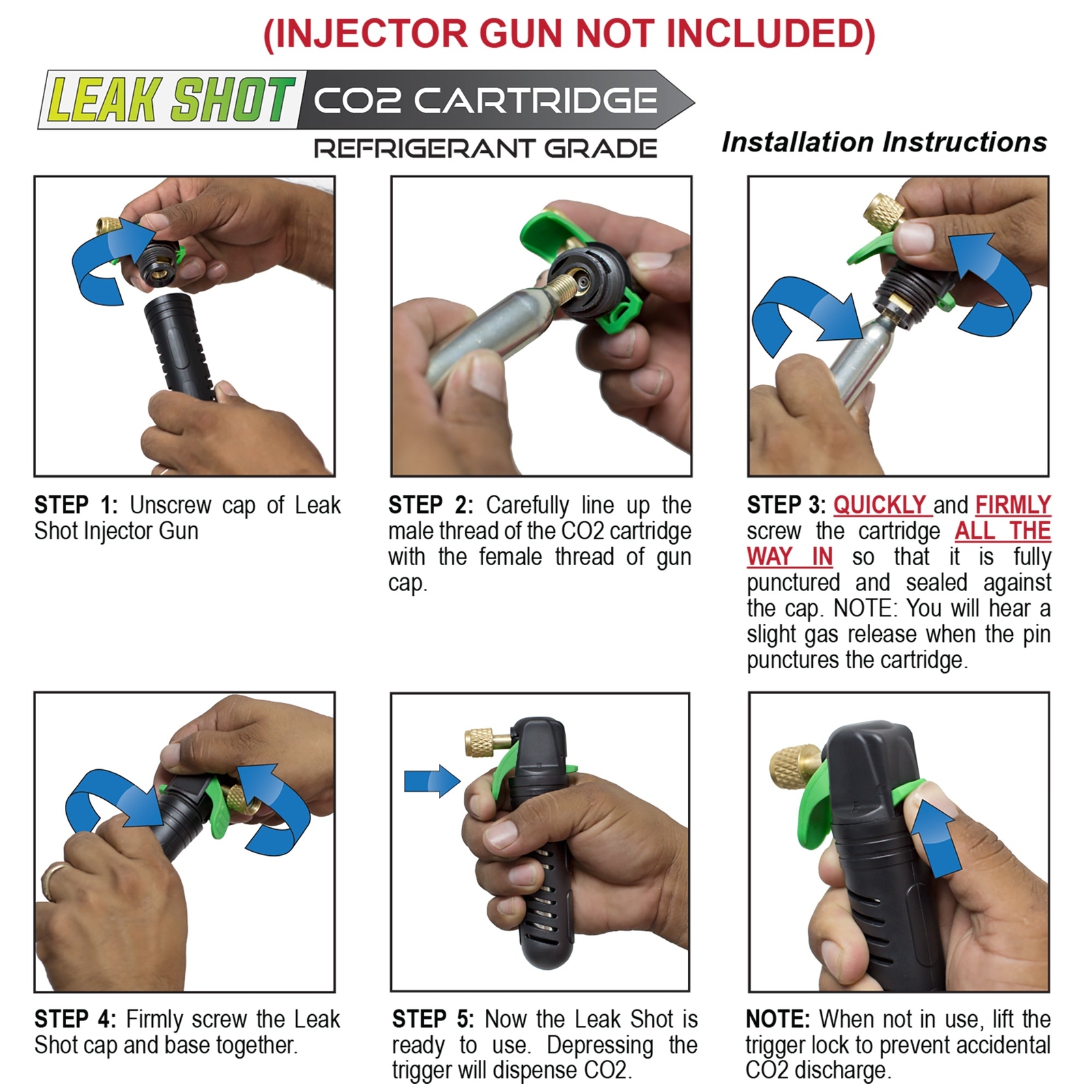 (INJECTOR GUN NOT INCLUDED)

LEAK SHOT CO2 CARTRIDGE
REFRIGERANT GRADE

Installation Instructions

STEP 1: Unscrew cap of Leak Shot Injector Gun

STEP 2: Carefully line up the male thread of the CO2 cartridge with the female thread of gun cap.

STEP 3: QUICKLY and FIRMLY screw the cartridge ALL THE WAY IN so that it is fully punctured and sealed against the cap. NOTE: You will hear a slight gas release when the pin punctures the cartridge.

STEP 4: Firmly screw the Leak Shot cap and base together.

STEP 5: Now the Leak Shot is ready to use. Depressing the trigger will dispense CO2.

NOTE: When not in use, lift the trigger lock to prevent accidental CO2 discharge.