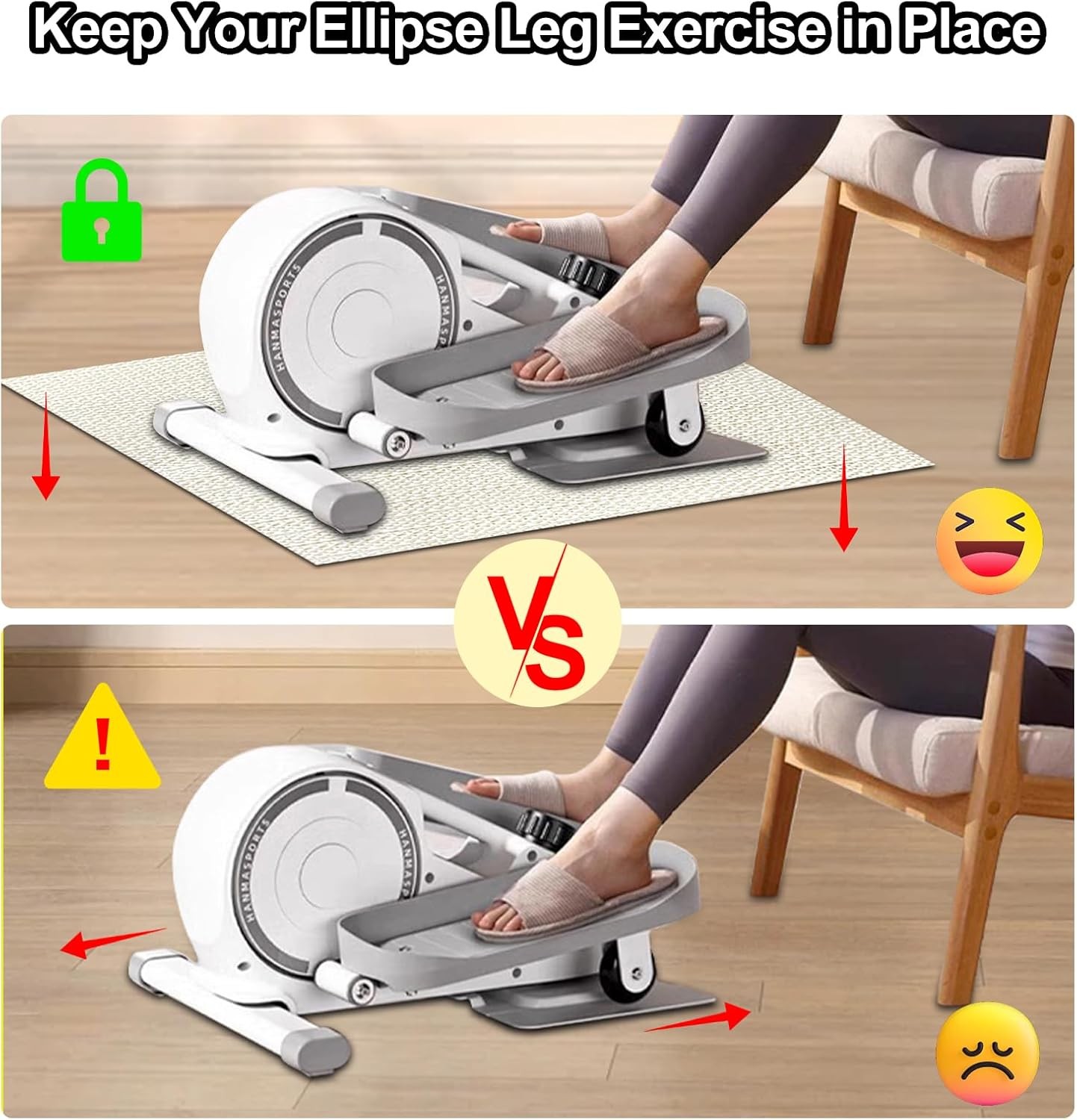 Keep Your Ellipse Leg Exercise in Place

HANMASPORTS

HANMASP

VS

!

HANMASPORTS

HANMASP