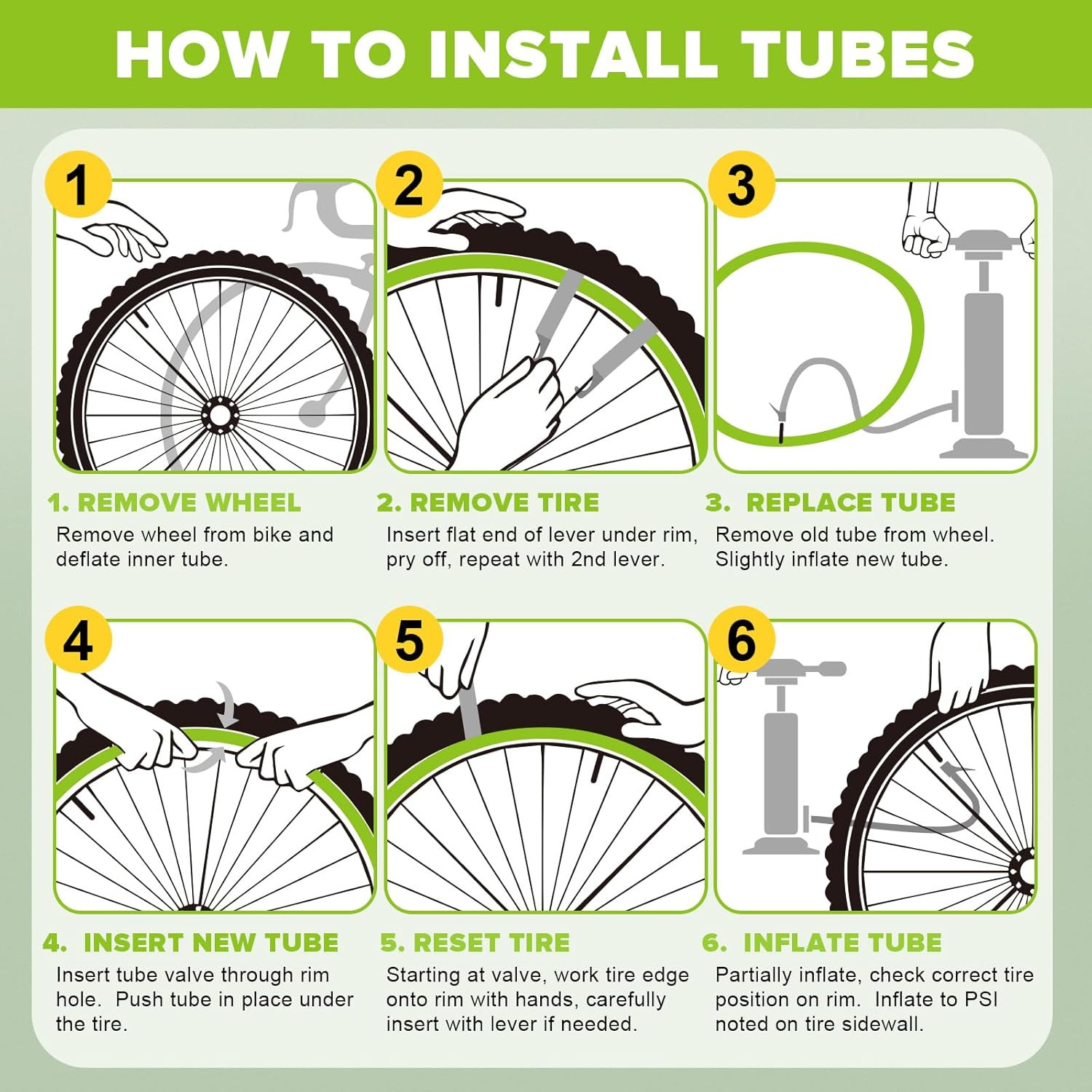 HOW TO INSTALL TUBES

1

2

3

1. REMOVE WHEEL
Remove wheel from bike and deflate inner tube.

2. REMOVE TIRE
Insert flat end of lever under rim, pry off, repeat with 2nd lever.

3. REPLACE TUBE
Remove old tube from wheel. Slightly inflate new tube.

4

5

6

4. INSERT NEW TUBE
Insert tube valve through rim hole. Push tube in place under the tire.

5. RESET TIRE
Starting at valve, work tire edge onto rim with hands, carefully insert with lever if needed.

6. INFLATE TUBE
Partially inflate, check correct tire position on rim. Inflate to PSI noted on tire sidewall.