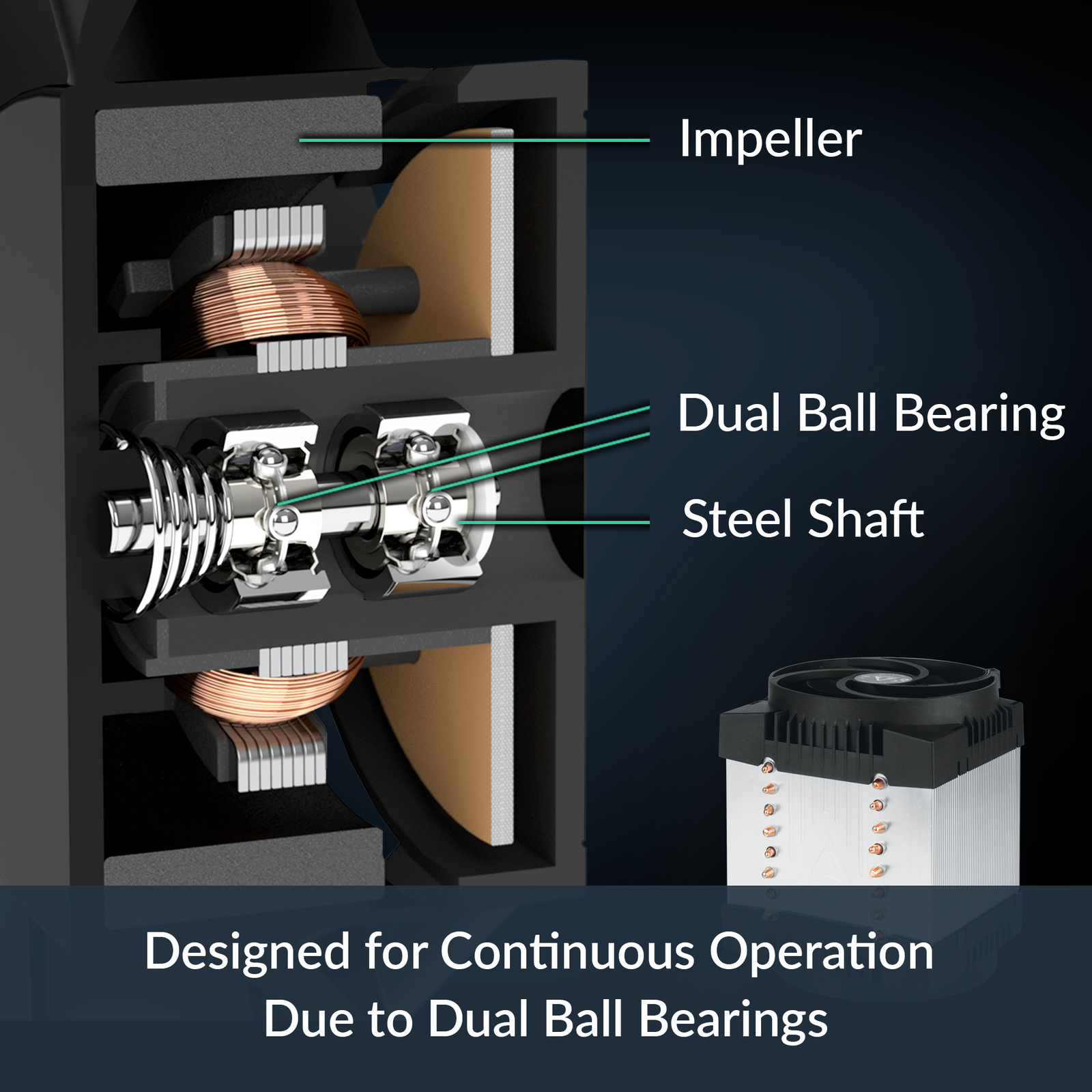 Impeller

Dual Ball Bearing

Steel Shaft

Designed for Continuous Operation
Due to Dual Ball Bearings