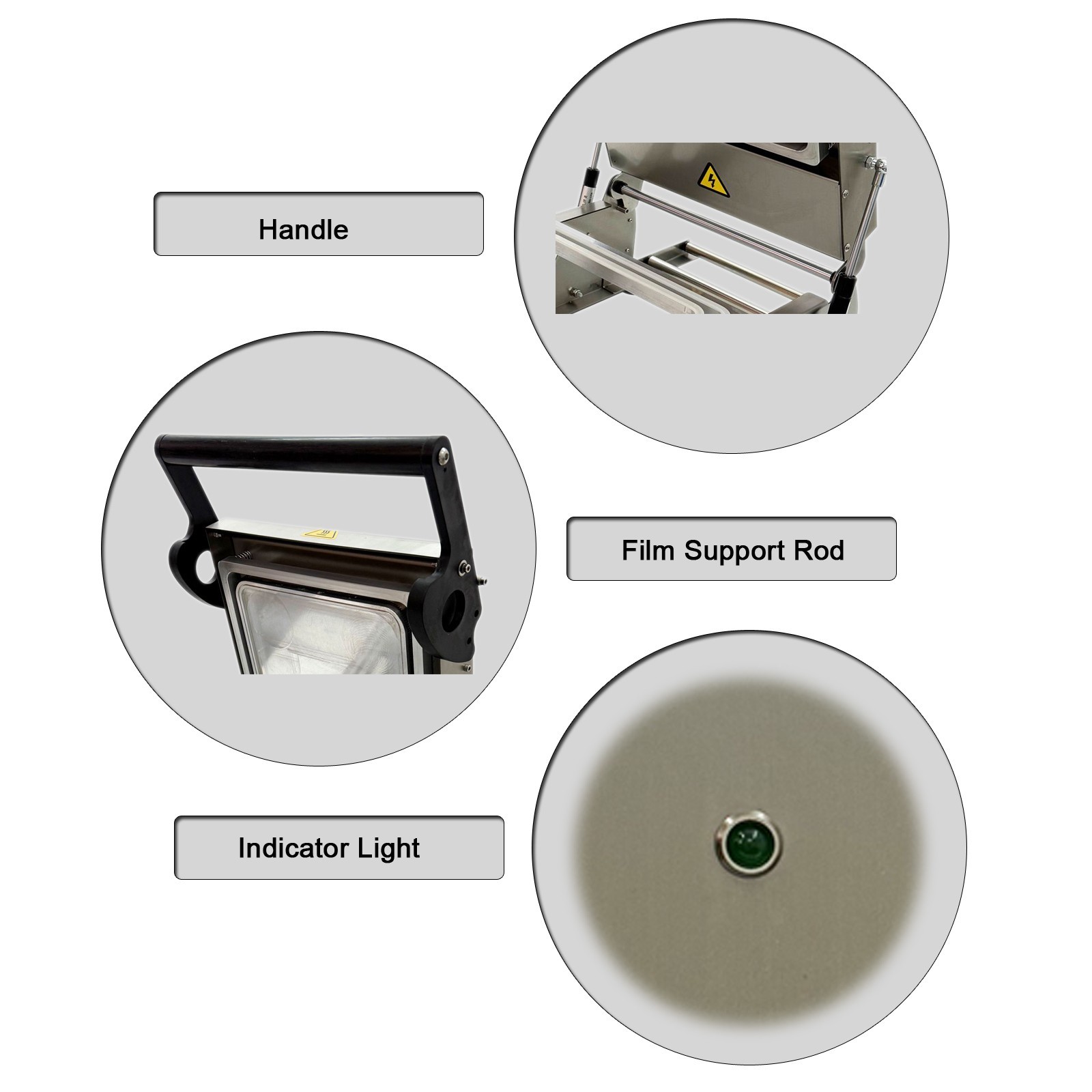 Handle

Film Support Rod

Indicator Light