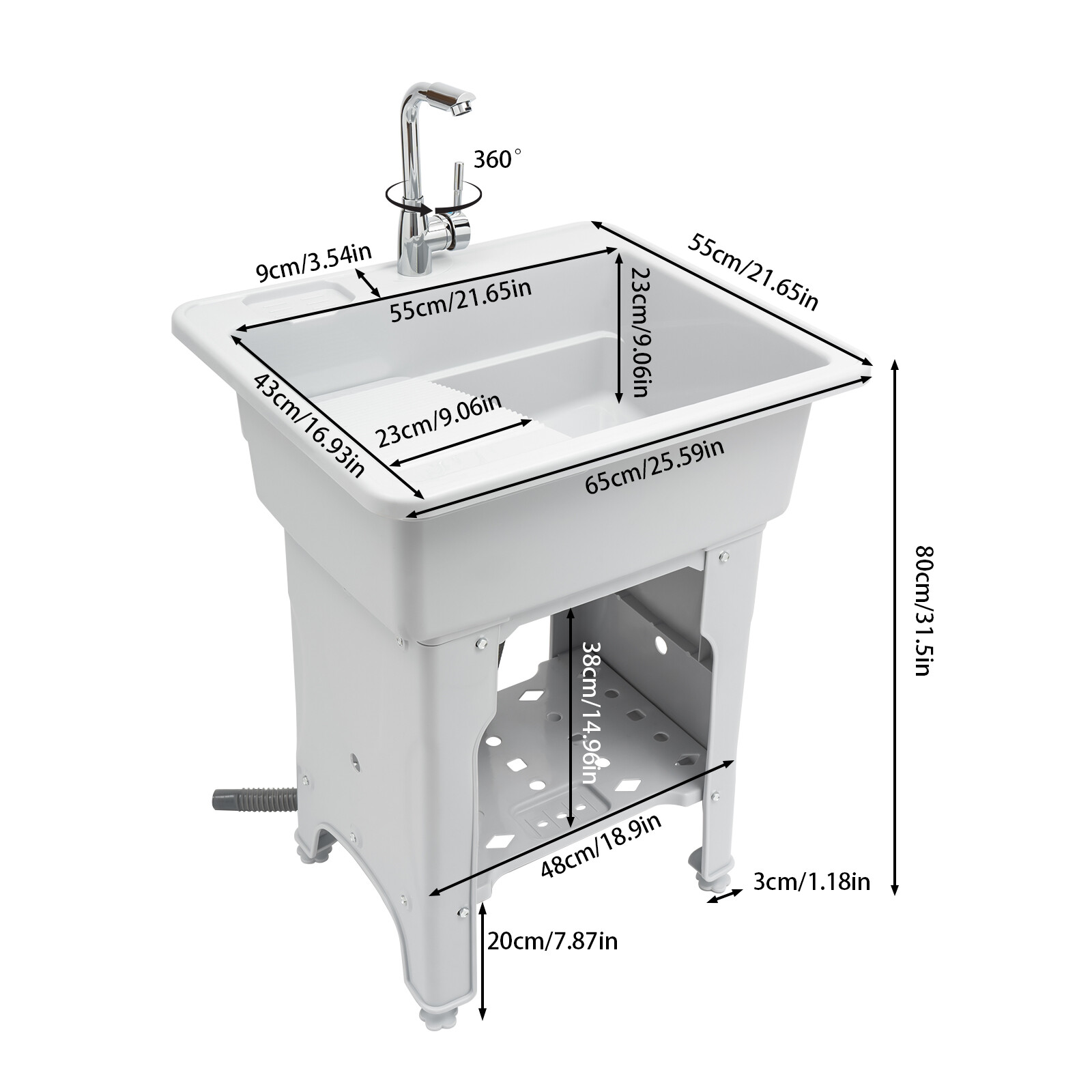 360°

9cm/3.54in

55cm/21.65in

55cm/21.65in

23cm/9.06in

43cm/16.93in

23cm/9.06in

65cm/25.59in

80cm/31.5in

38cm/14.96in

48cm/18.9in

3cm/1.18in

20cm/7.87in