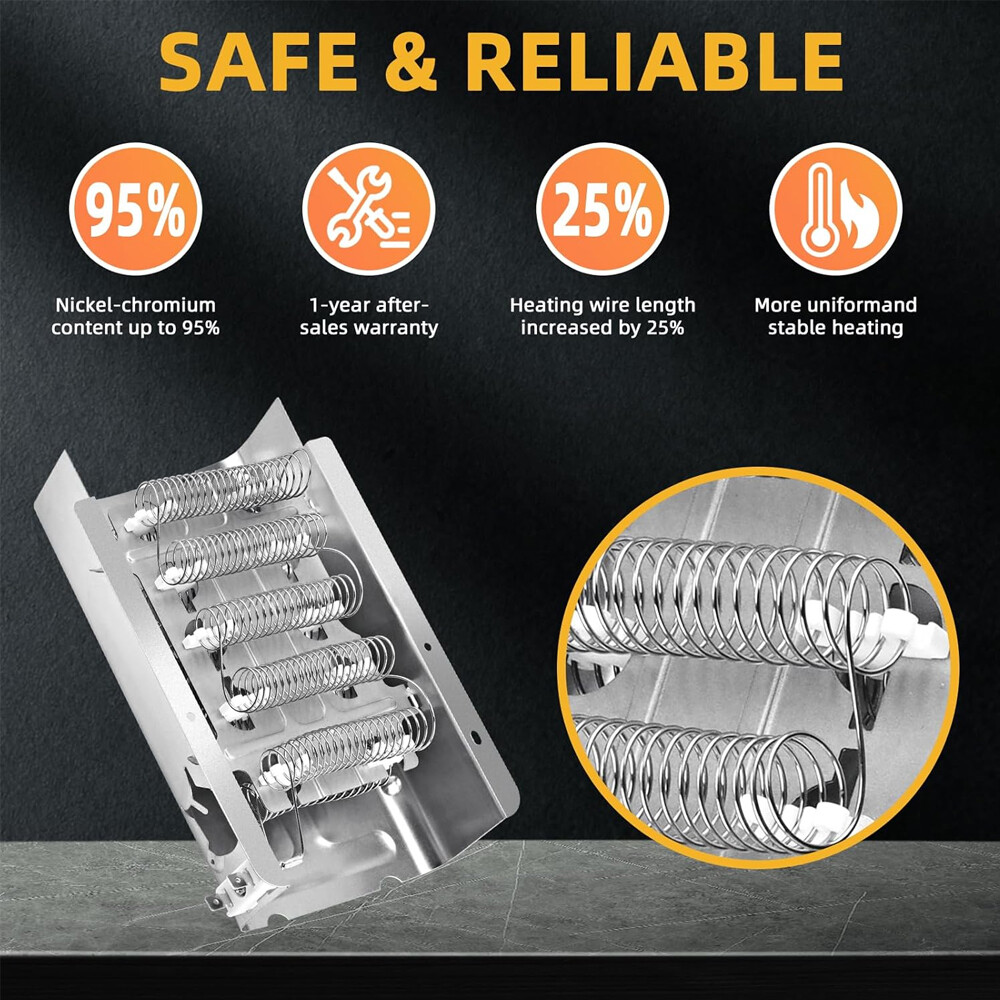 SAFE & RELIABLE

95%

Nickel-chromium content up to 95%

1-year after-sales warranty

25%

Heating wire length increased by 25%

More uniformand stable heating