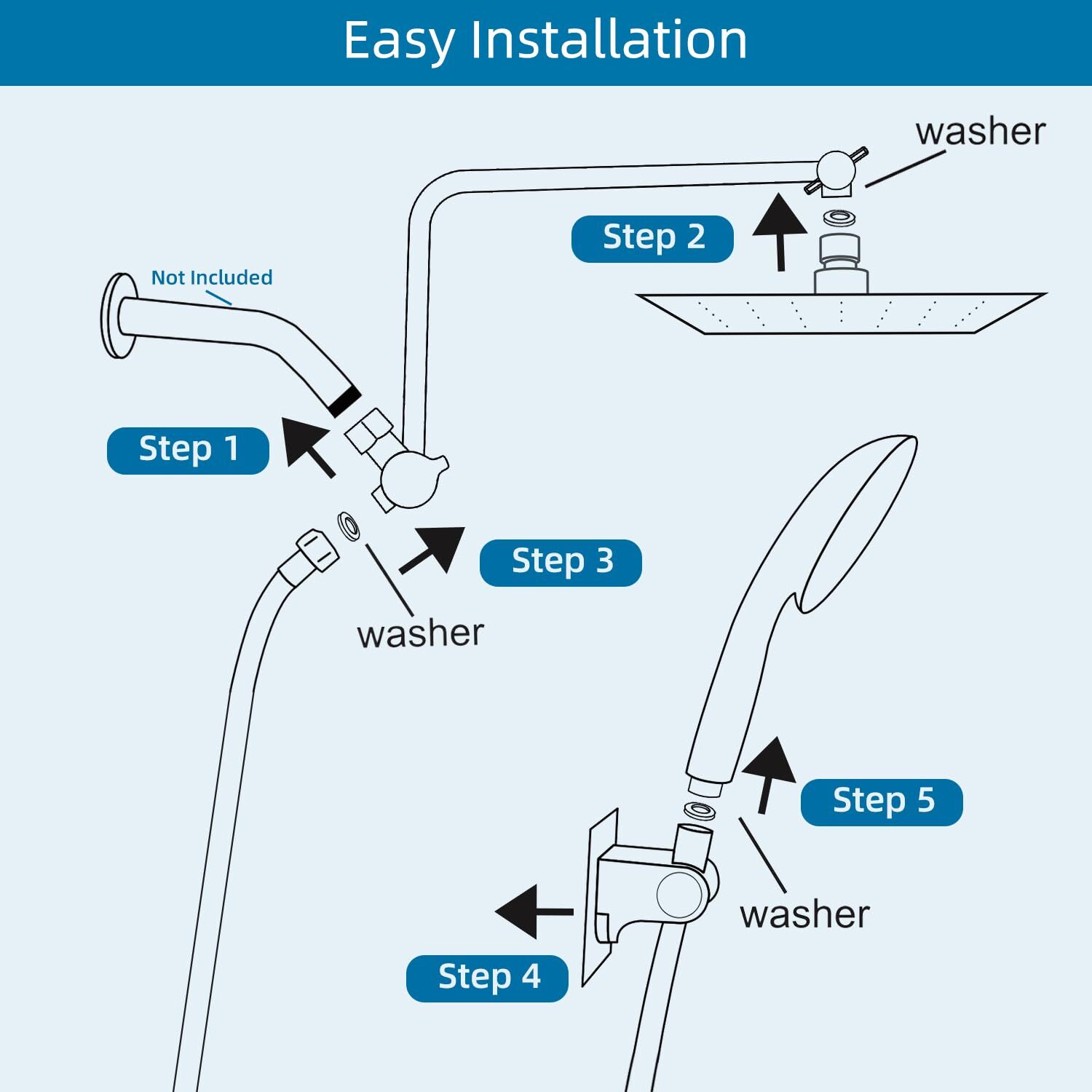 Easy Installation

washer

Step 2

Not Included

Step 1

Step 3

washer

Step 5

washer

Step 4