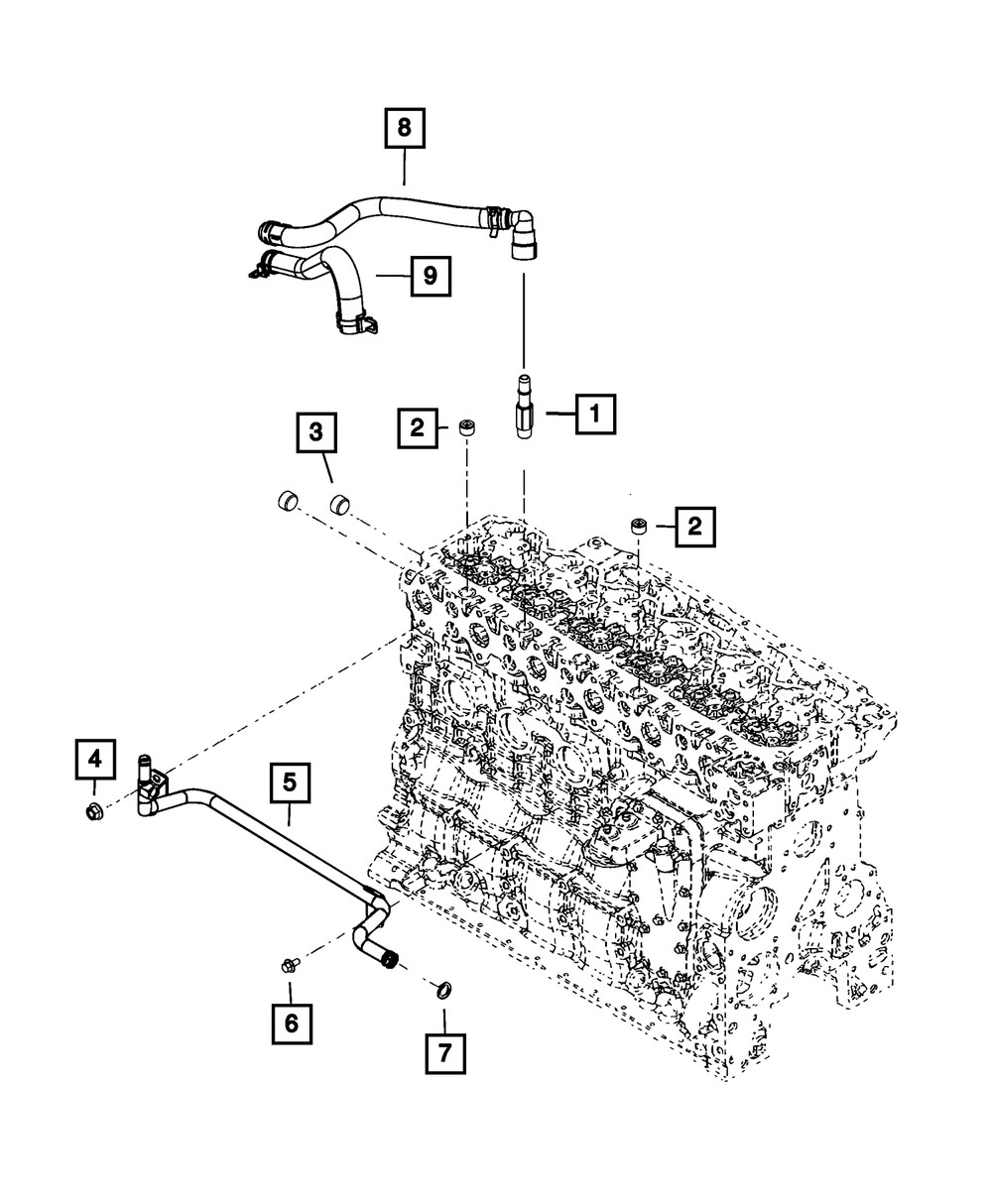 8
9
1
2
3
2
4
5
6
7