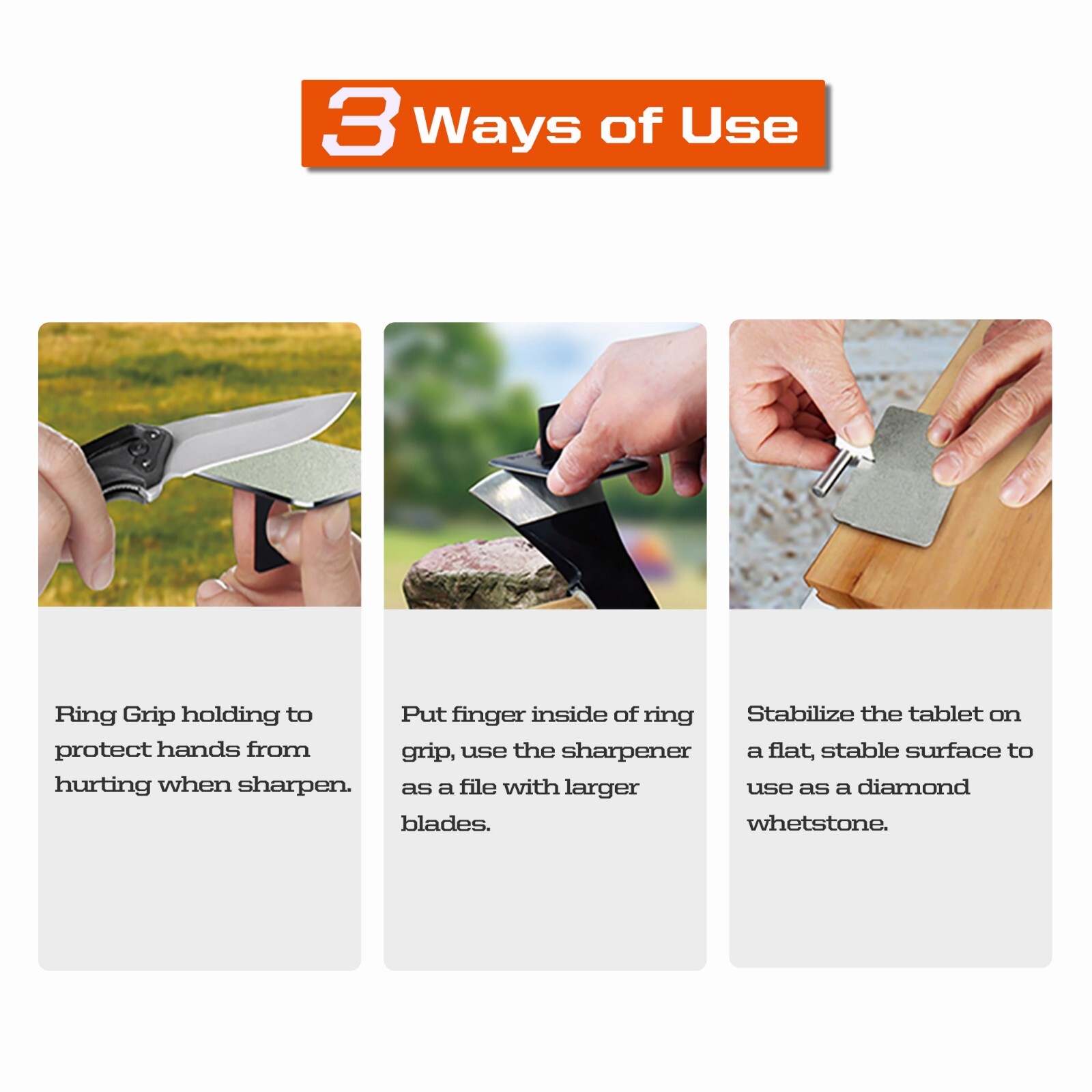 3 Ways of Use

Ring Grip holding to protect hands from hurting when sharpen.

Put finger inside of ring grip, use the sharpener as a file with larger blades.

Stabilize the tablet on a flat, stable surface to use as a diamond whetstone.