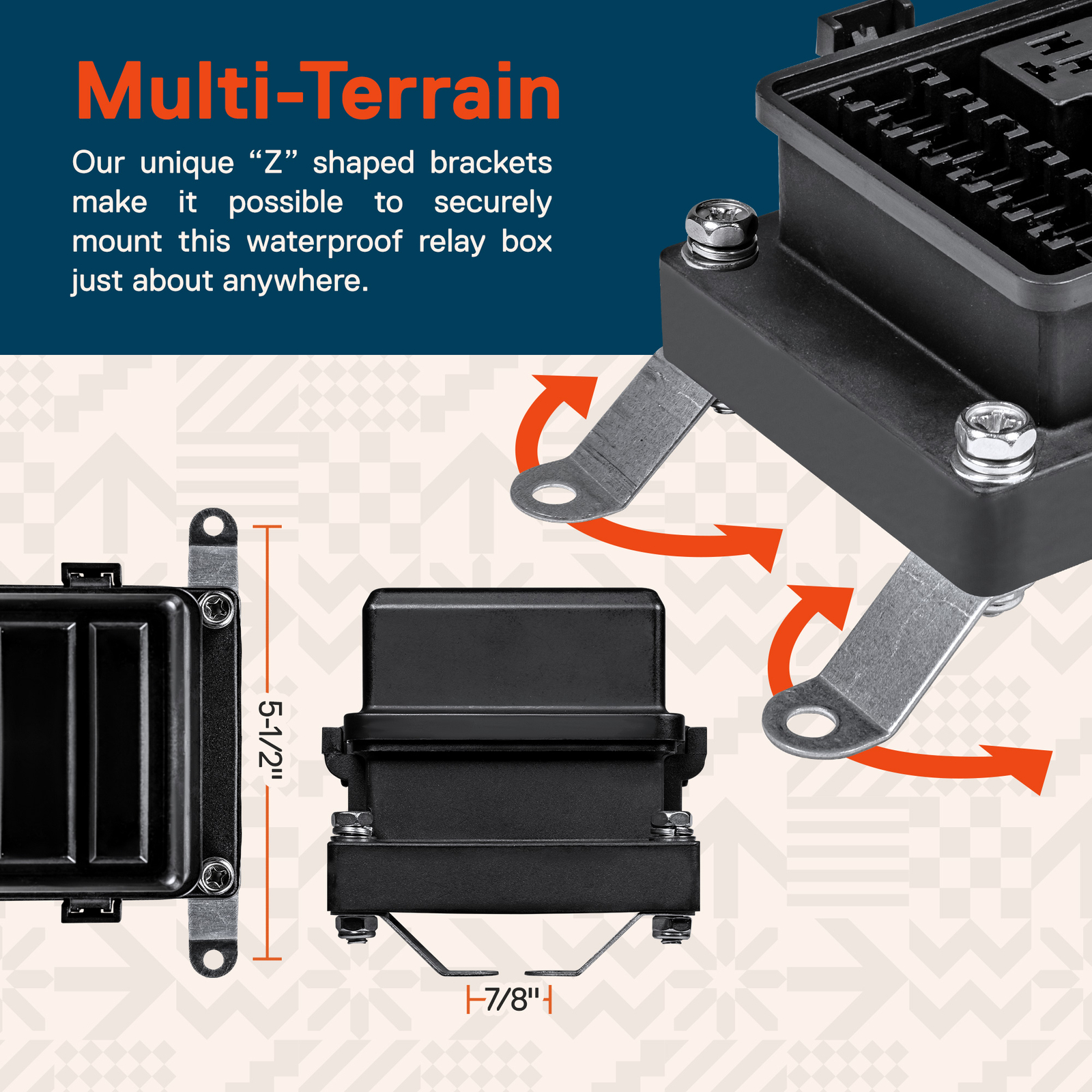 Multi-Terrain

Our unique “Z” shaped brackets make it possible to securely mount this waterproof relay box just about anywhere.

5-1/2"

7/8"