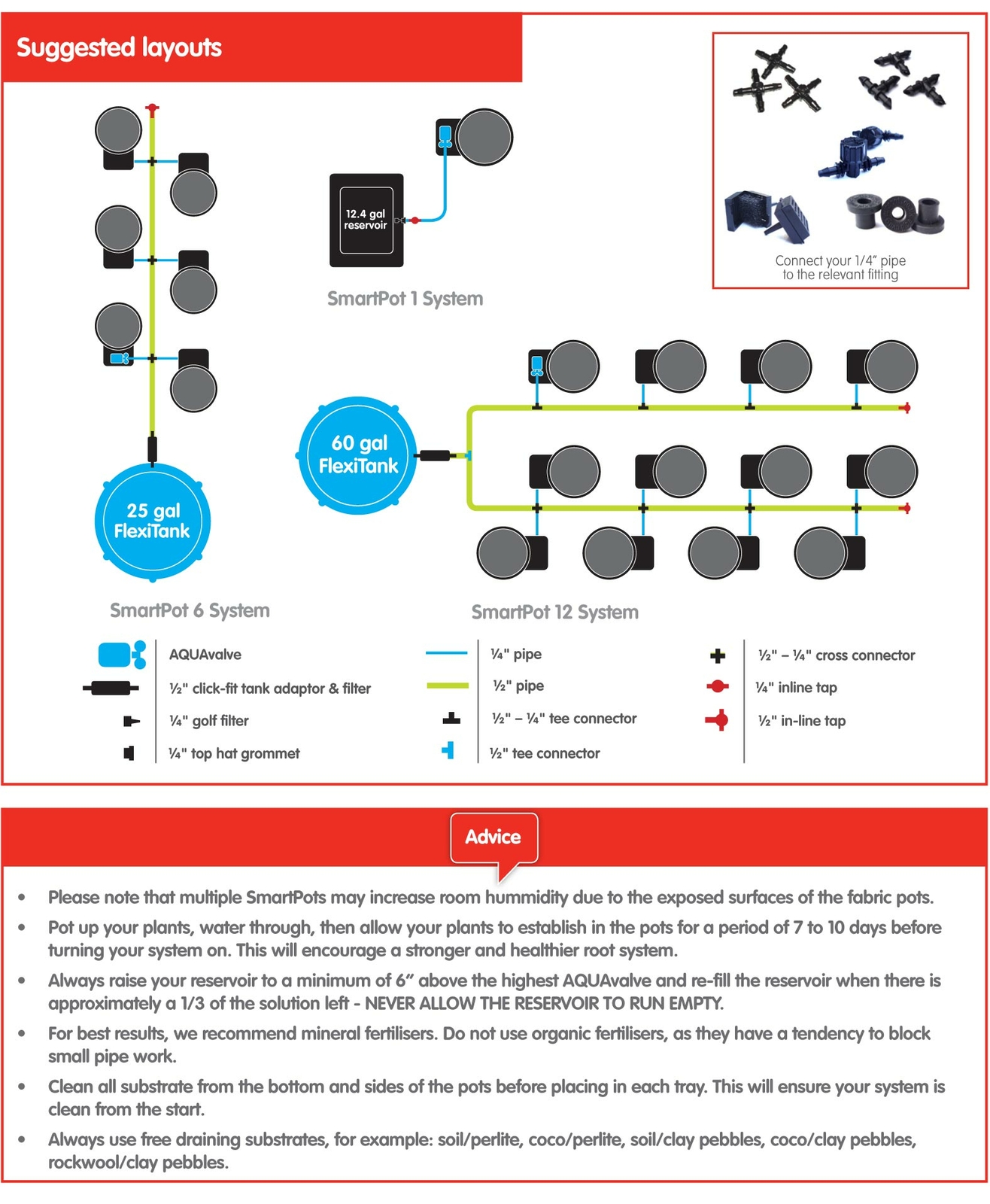 Suggested layouts

Connect your 1/4" pipe to the relevant fitting

12.4 gal reservoir

SmartPot 1 System

25 gal FlexiTank

SmartPot 6 System

60 gal FlexiTank

SmartPot 12 System

AQUAvalve
½" click-fit tank adaptor & filter
¼" golf filter
¼" top hat grommet

¼" pipe
½" pipe
½" – ¼" tee connector
½" tee connector

½" – ¼" cross connector
¼" inline tap
½" in-line tap

Advice

• Please note that multiple SmartPots may increase room hummidity due to the exposed surfaces of the fabric pots.
• Pot up your plants, water through, then allow your plants to establish in the pots for a period of 7 to 10 days before turning your system on. This will encourage a stronger and healthier root system.
• Always raise your reservoir to a minimum of 6" above the highest AQUAvalve and re-fill the reservoir when there is approximately a 1/3 of the solution left - NEVER ALLOW THE RESERVOIR TO RUN EMPTY.
• For best results, we recommend mineral fertilisers. Do not use organic fertilisers, as they have a tendency to block small pipe work.
• Clean all substrate from the bottom and sides of the pots before placing in each tray. This will ensure your system is clean from the start.
• Always use free draining substrates, for example: soil/perlite, coco/perlite, soil/clay pebbles, coco/clay pebbles, rockwool/clay pebbles.