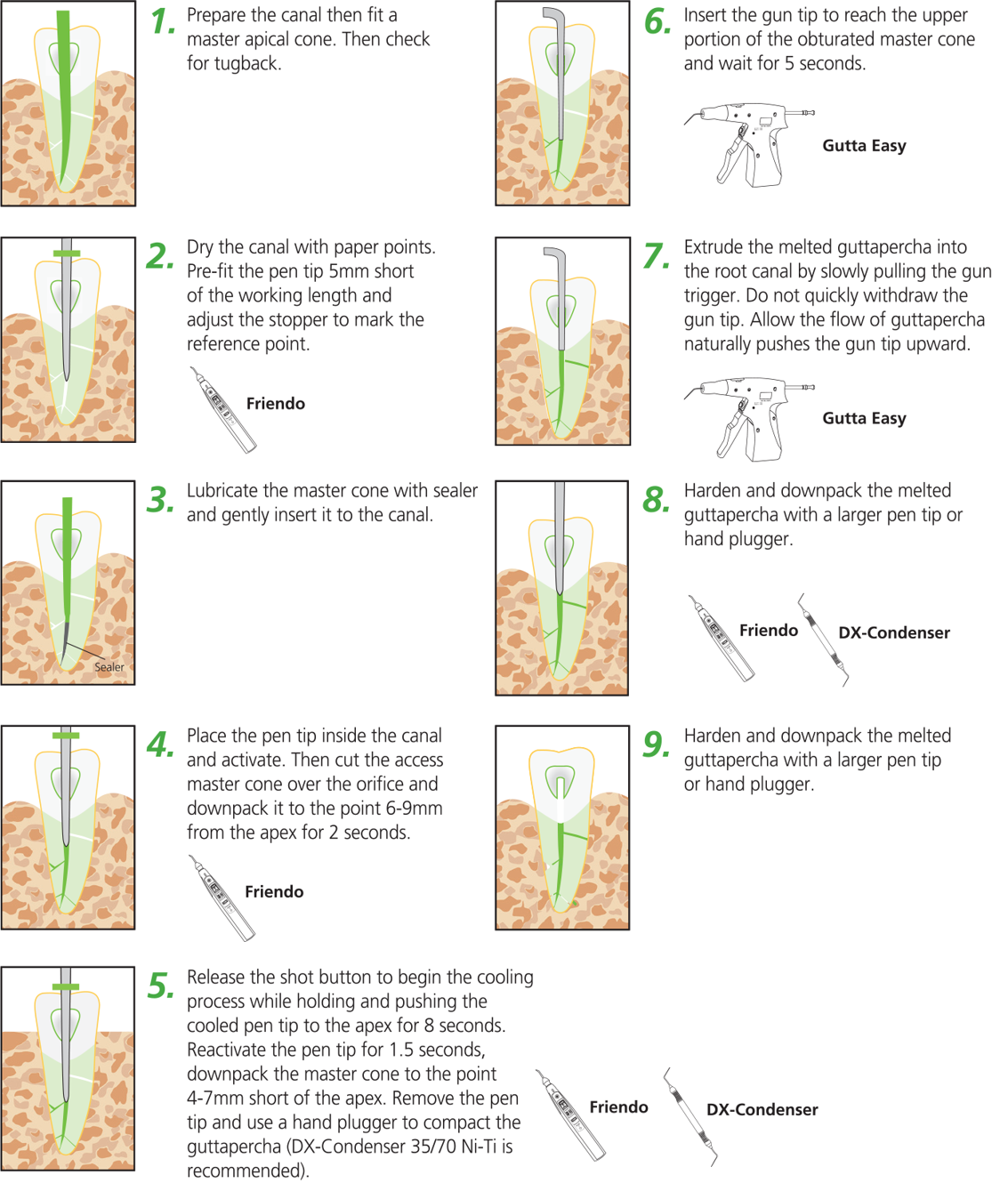 1. Prepare the canal then fit a master apical cone. Then check for tugback.

2. Dry the canal with paper points. Pre-fit the pen tip 5mm short of the working length and adjust the stopper to mark the reference point.

Friendo

3. Lubricate the master cone with sealer and gently insert it to the canal.

Sealer

4. Place the pen tip inside the canal and activate. Then cut the access master cone over the orifice and downpack it to the point 6-9mm from the apex for 2 seconds.

Friendo

5. Release the shot button to begin the cooling process while holding and pushing the cooled pen tip to the apex for 8 seconds. Reactivate the pen tip for 1.5 seconds, downpack the master cone to the point 4-7mm short of the apex. Remove the pen tip and use a hand plugger to compact the guttapercha (DX-Condenser 35/70 Ni-Ti is recommended).

Friendo

DX-Condenser

6. Insert the gun tip to reach the upper portion of the obturated master cone and wait for 5 seconds.

Gutta Easy

7. Extrude the melted guttapercha into the root canal by slowly pulling the gun trigger. Do not quickly withdraw the gun tip. Allow the flow of guttapercha naturally pushes the gun tip upward.

Gutta Easy

8. Harden and downpack the melted guttapercha with a larger pen tip or hand plugger.

Friendo

DX-Condenser

9. Harden and downpack the melted guttapercha with a larger pen tip or hand plugger.