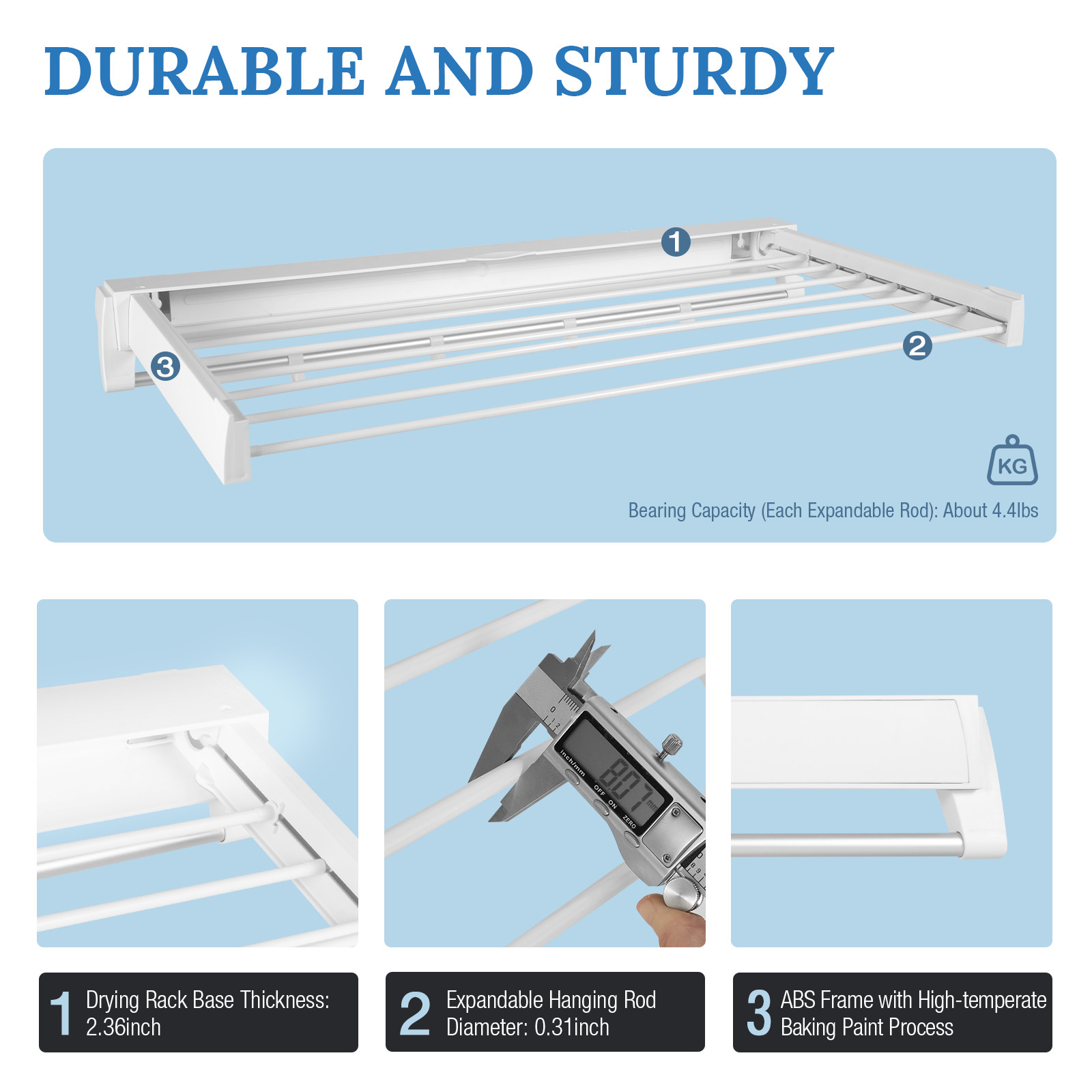 DURABLE AND STURDY

1

2

3

KG

Bearing Capacity (Each Expandable Rod): About 4.4lbs

inch/mm OFF ON ZERO

8.07 mm

1 Drying Rack Base Thickness: 2.36inch

2 Expandable Hanging Rod Diameter: 0.31inch

3 ABS Frame with High-temperate Baking Paint Process