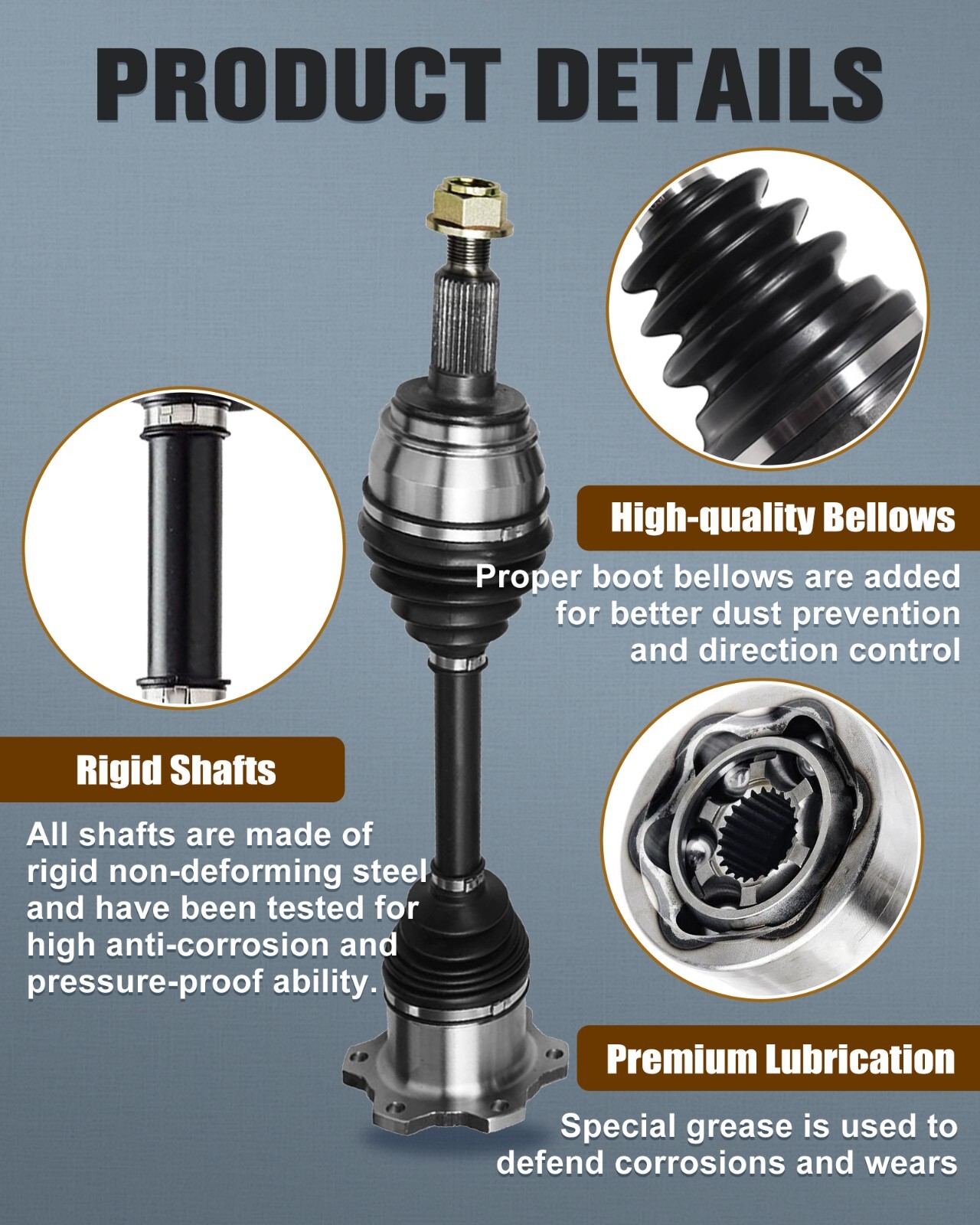 PRODUCT DETAILS

High-quality Bellows

Proper boot bellows are added for better dust prevention and direction control

Rigid Shafts

All shafts are made of rigid non-deforming steel and have been tested for high anti-corrosion and pressure-proof ability.

Premium Lubrication

Special grease is used to defend corrosions and wears