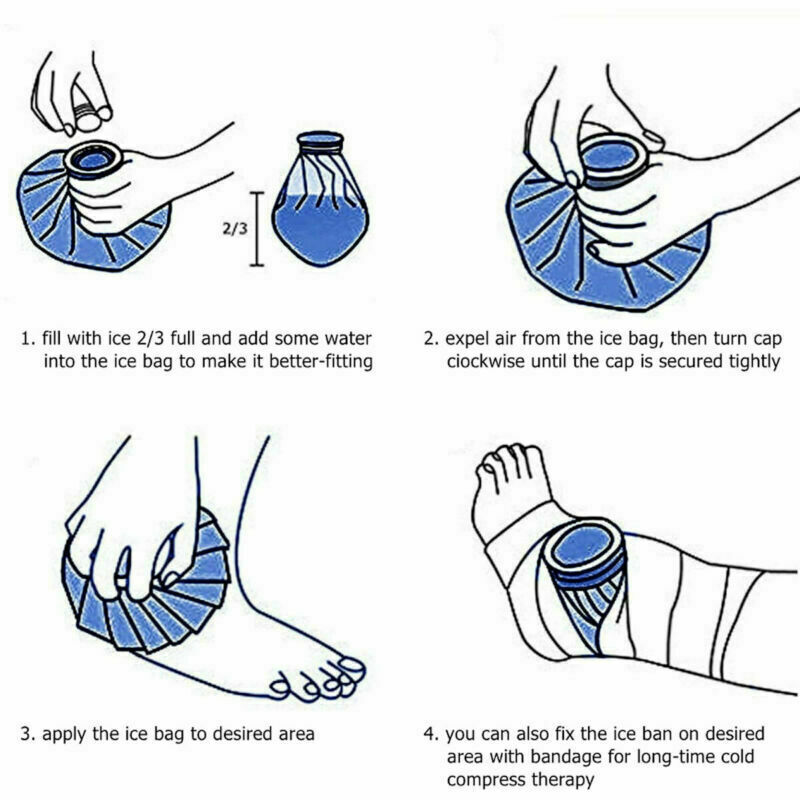 2/3

1. fill with ice 2/3 full and add some water into the ice bag to make it better-fitting

2. expel air from the ice bag, then turn cap ciockwise until the cap is secured tightly

3. apply the ice bag to desired area

4. you can also fix the ice ban on desired area with bandage for long-time cold compress therapy