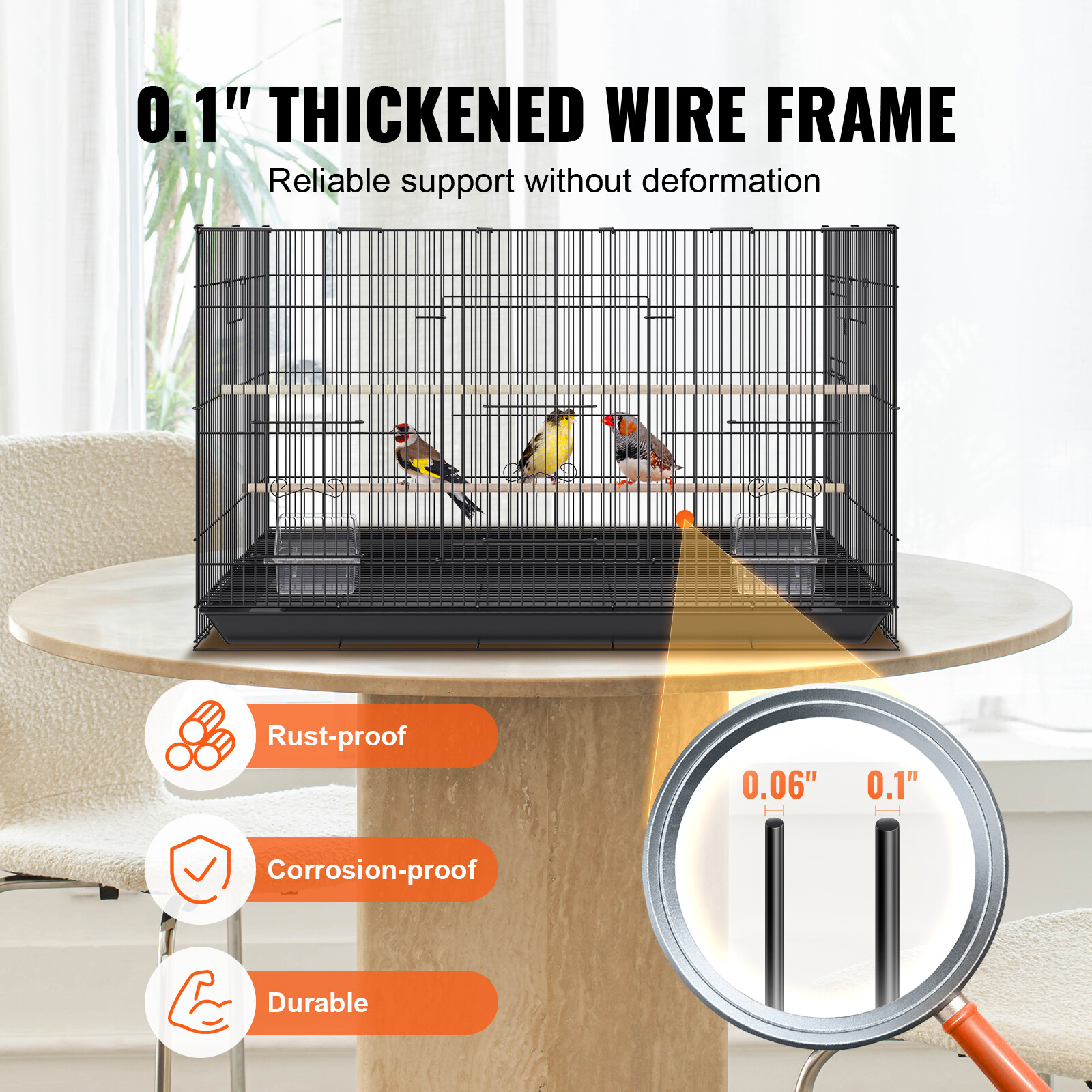 0.1" THICKENED WIRE FRAME

Reliable support without deformation

Rust-proof

Corrosion-proof

Durable

0.06"

0.1"