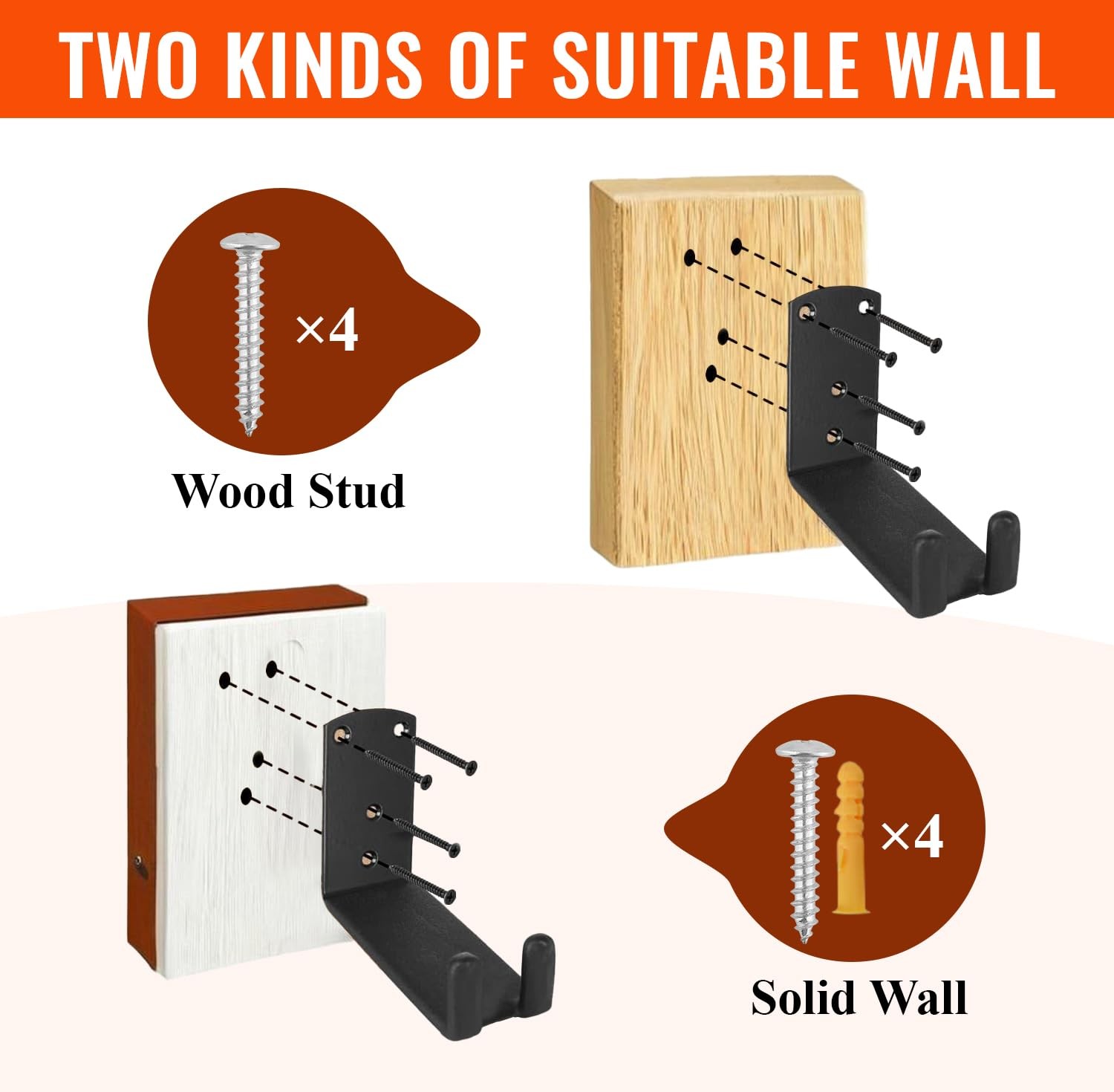 TWO KINDS OF SUITABLE WALL

×4

Wood Stud

×4

Solid Wall