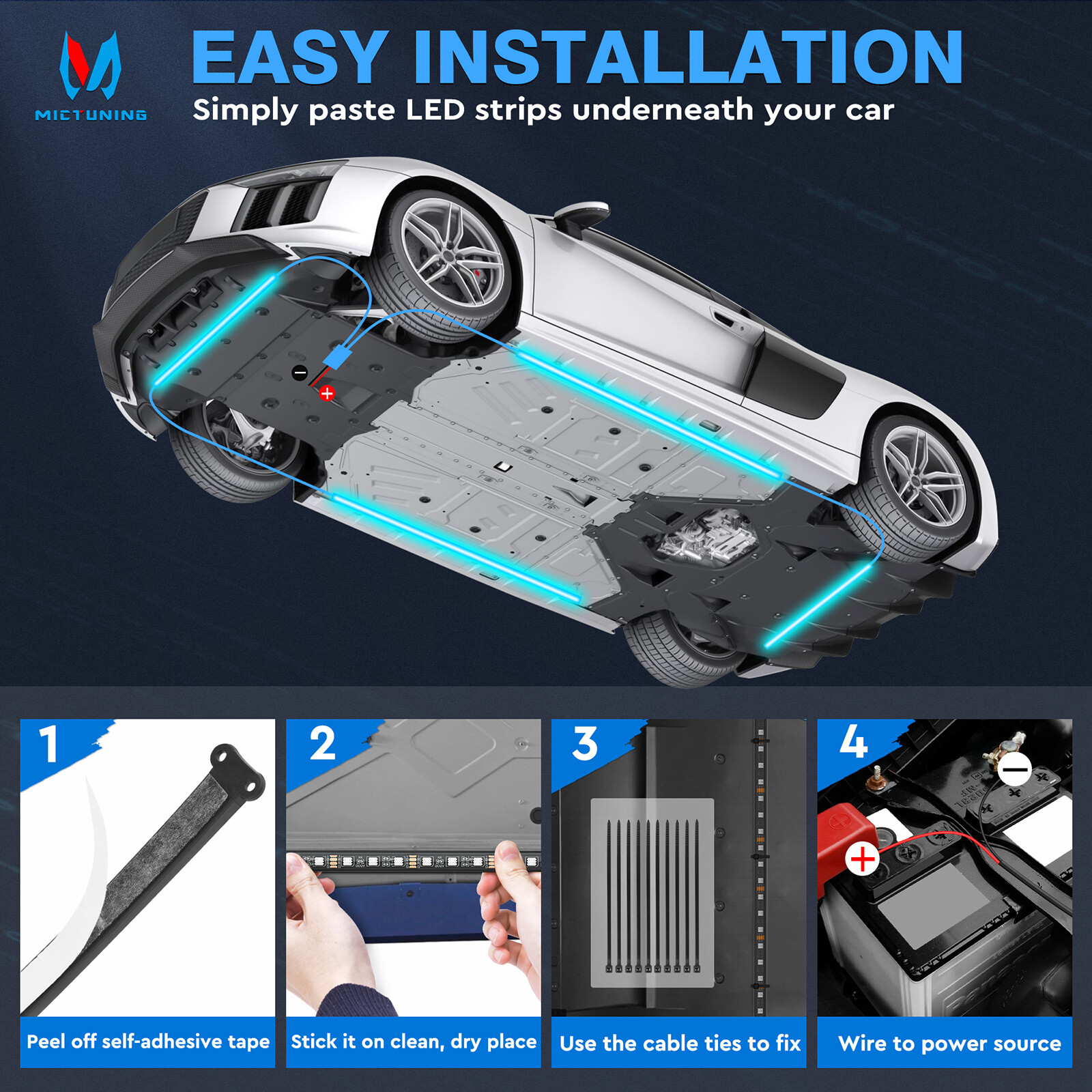 MICTUNING

EASY INSTALLATION

Simply paste LED strips underneath your car

1

Peel off self-adhesive tape

2

Stick it on clean, dry place

3

Use the cable ties to fix

4

Wire to power source