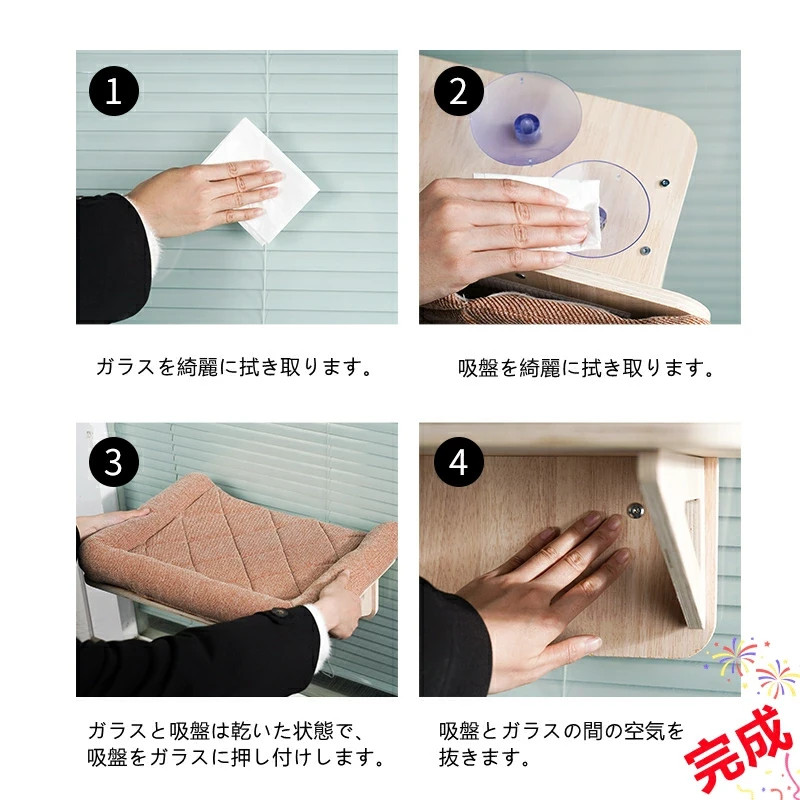 1

ガラスを綺麗に拭き取ります。

2

吸盤を綺麗に拭き取ります。

3

ガラスと吸盤は乾いた状態で、吸盤をガラスに押し付けします。

4

吸盤とガラスの間の空気を抜きます。

完成