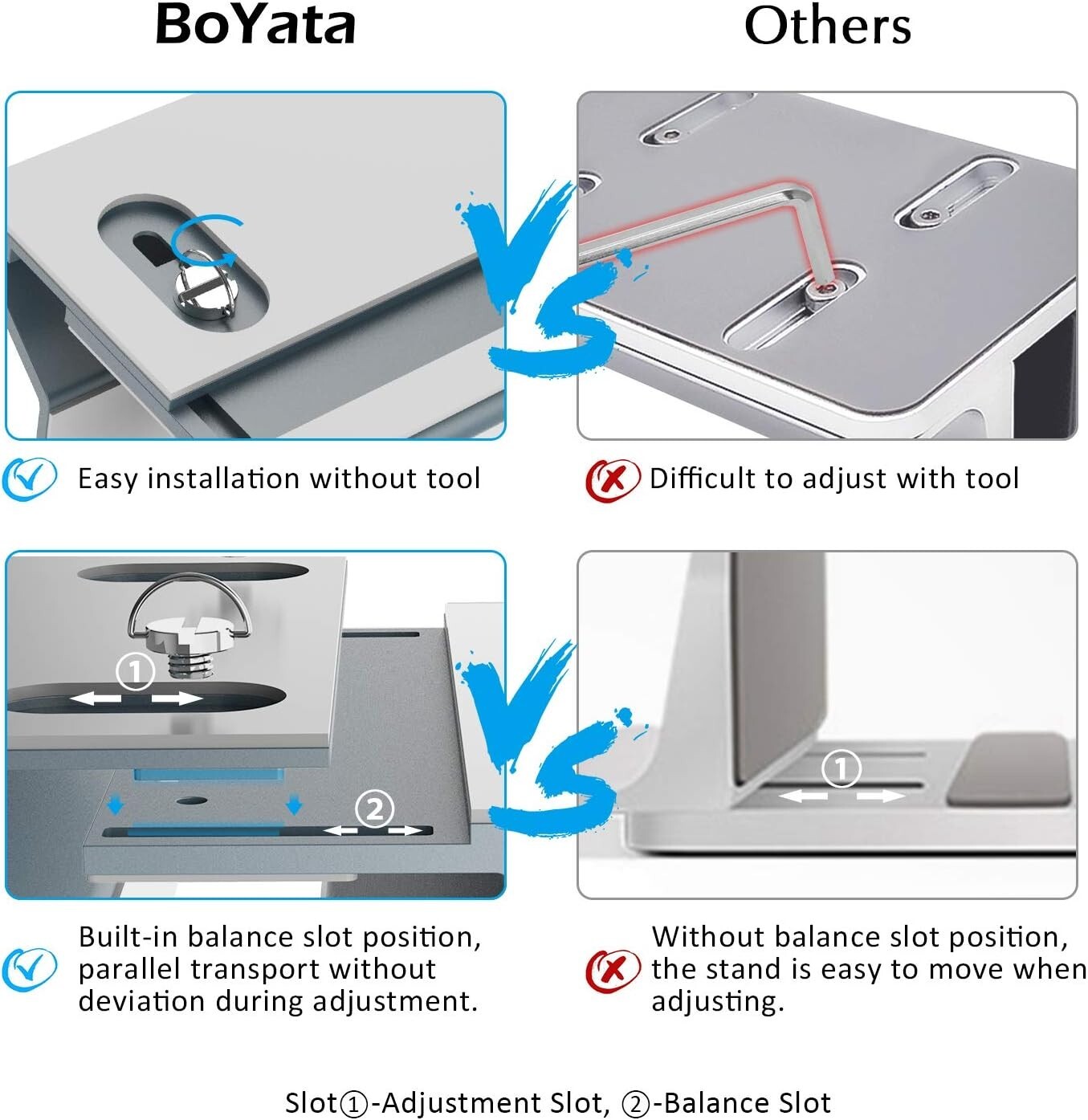 BoYata

Others

VS

Easy installation without tool

Difficult to adjust with tool

①

②

VS

①

Built-in balance slot position, parallel transport without deviation during adjustment.

Without balance slot position, the stand is easy to move when adjusting.

Slot①-Adjustment Slot, ②-Balance Slot