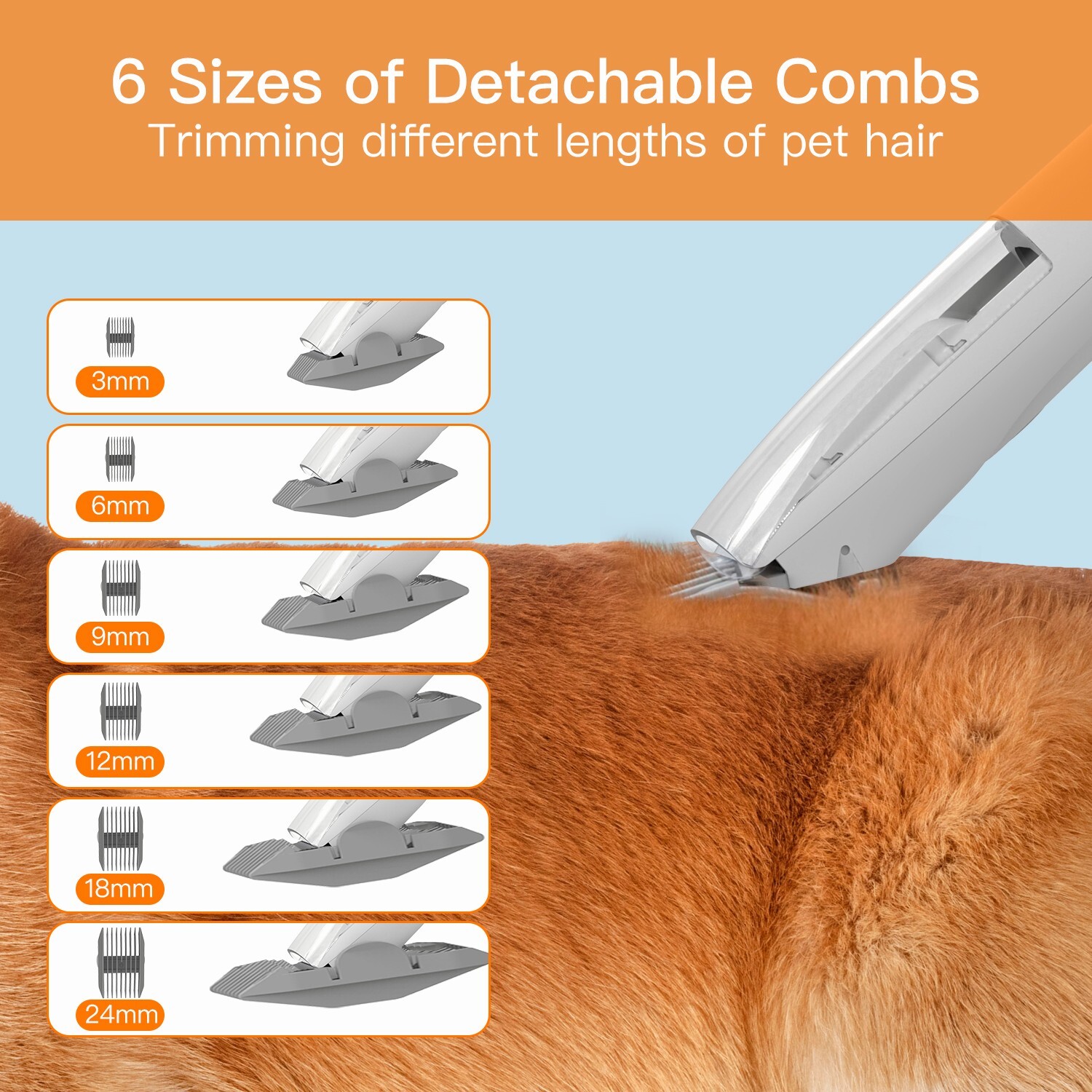 6 Sizes of Detachable Combs
Trimming different lengths of pet hair

3mm

6mm

9mm

12mm

18mm

24mm