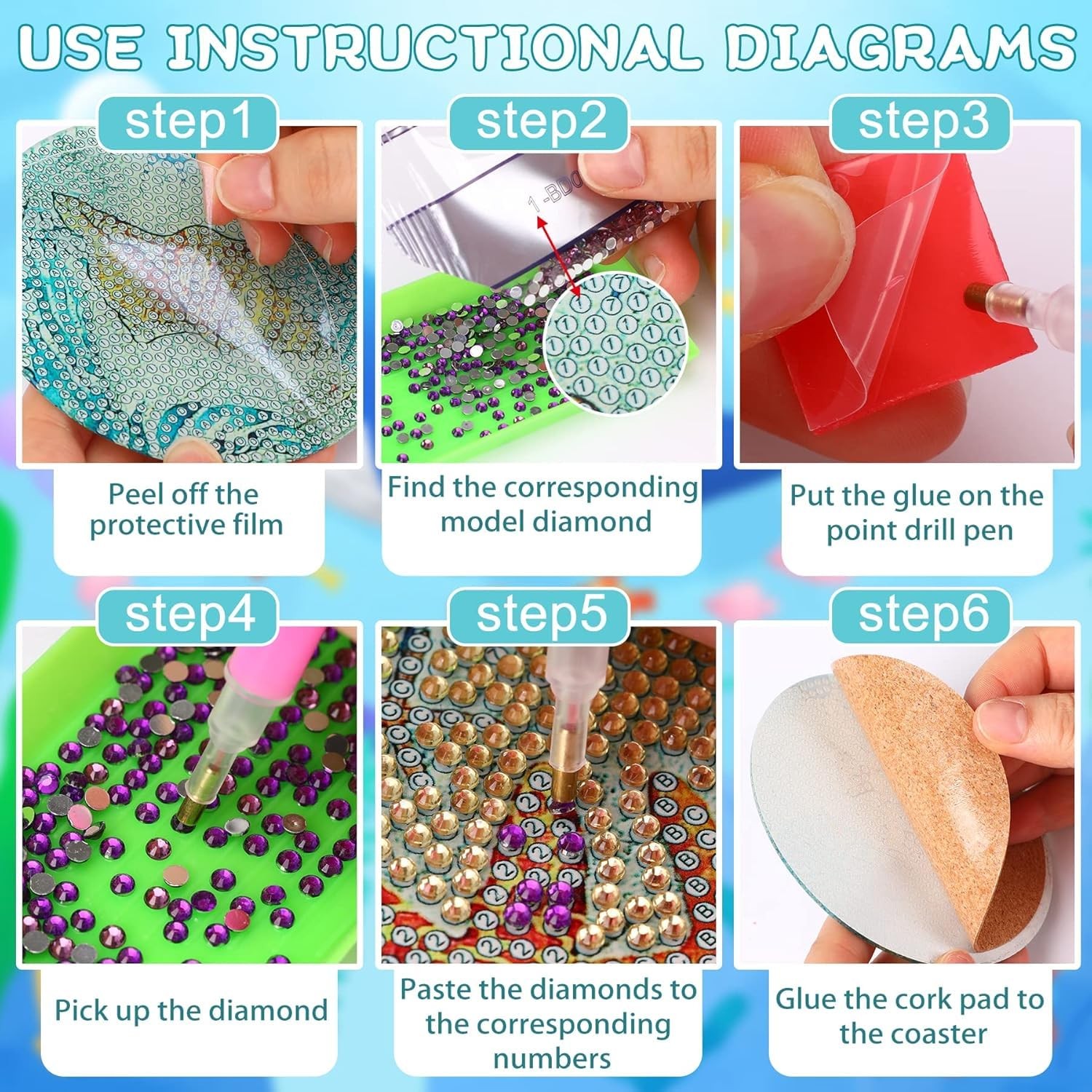 USE INSTRUCTIONAL DIAGRAMS

step1

Peel off the protective film

step2

1-BD0

Find the corresponding model diamond

step3

Put the glue on the point drill pen

step4

Pick up the diamond

step5

Paste the diamonds to the corresponding numbers

step6

Glue the cork pad to the coaster