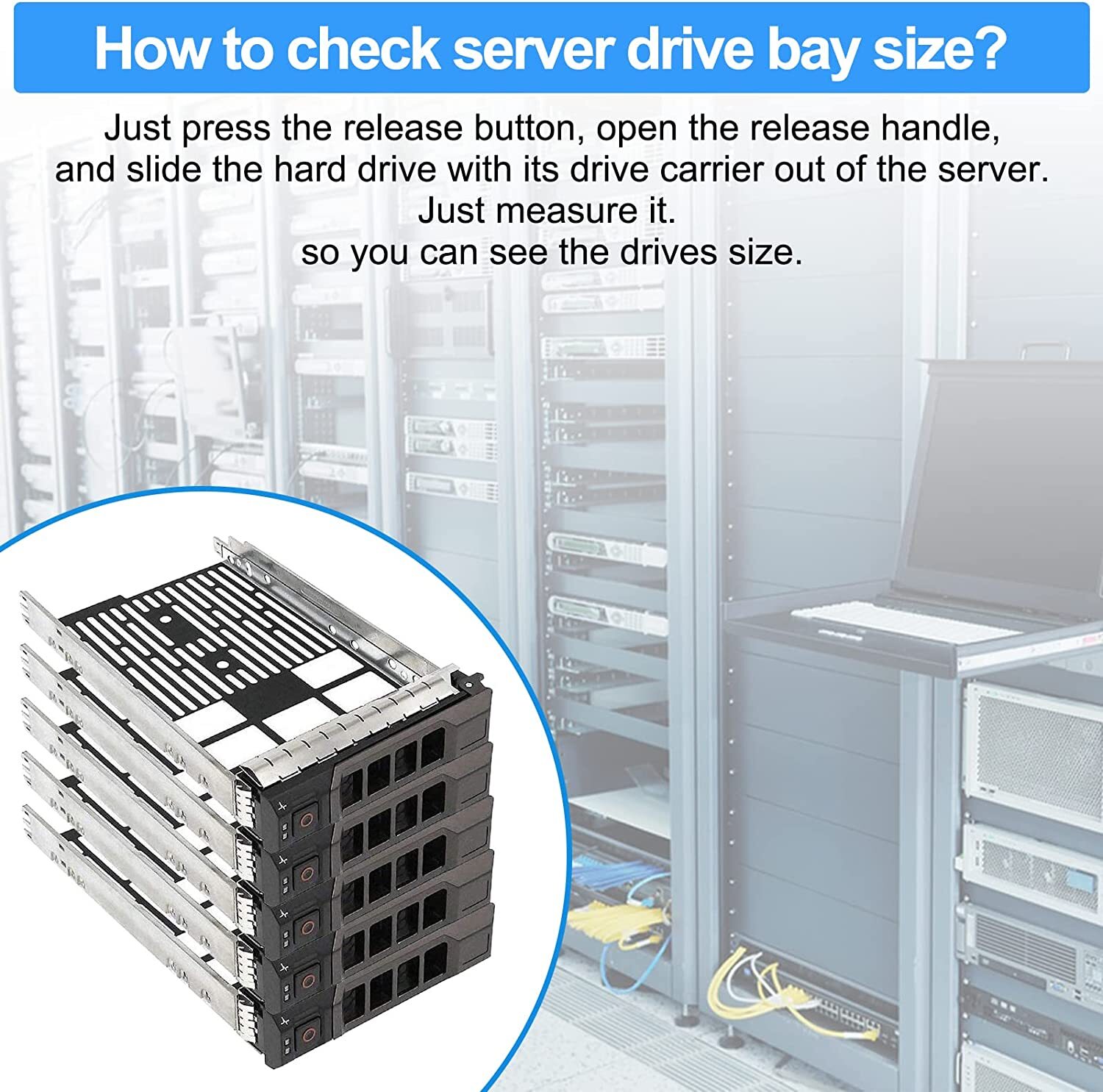 How to check server drive bay size?

Just press the release button, open the release handle, and slide the hard drive with its drive carrier out of the server. Just measure it. so you can see the drives size.