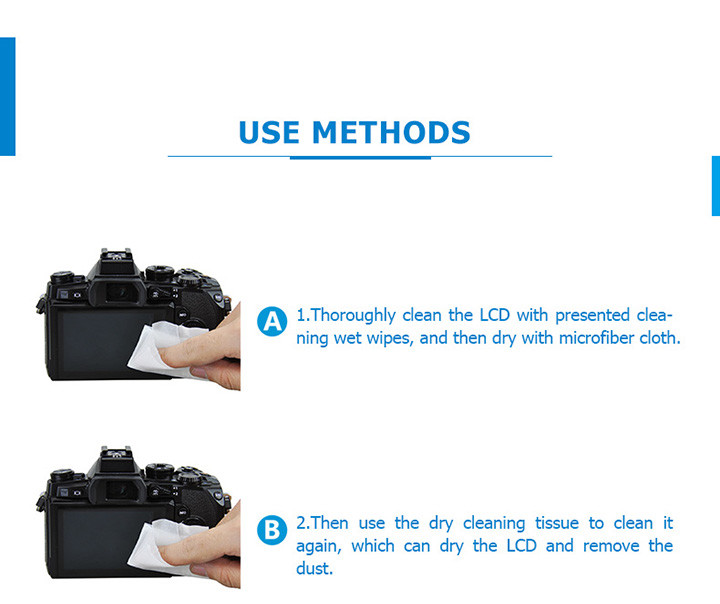 USE METHODS

A 1.Thoroughly clean the LCD with presented cleaning wet wipes, and then dry with microfiber cloth.

B 2.Then use the dry cleaning tissue to clean it again, which can dry the LCD and remove the dust.