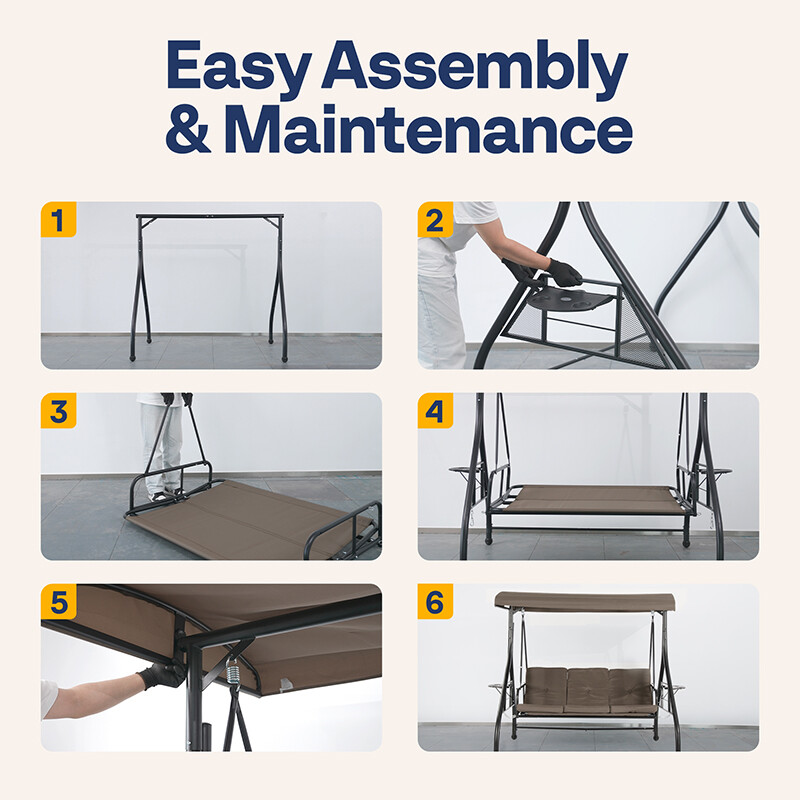 Easy Assembly & Maintenance

1

2

3

4

5

6