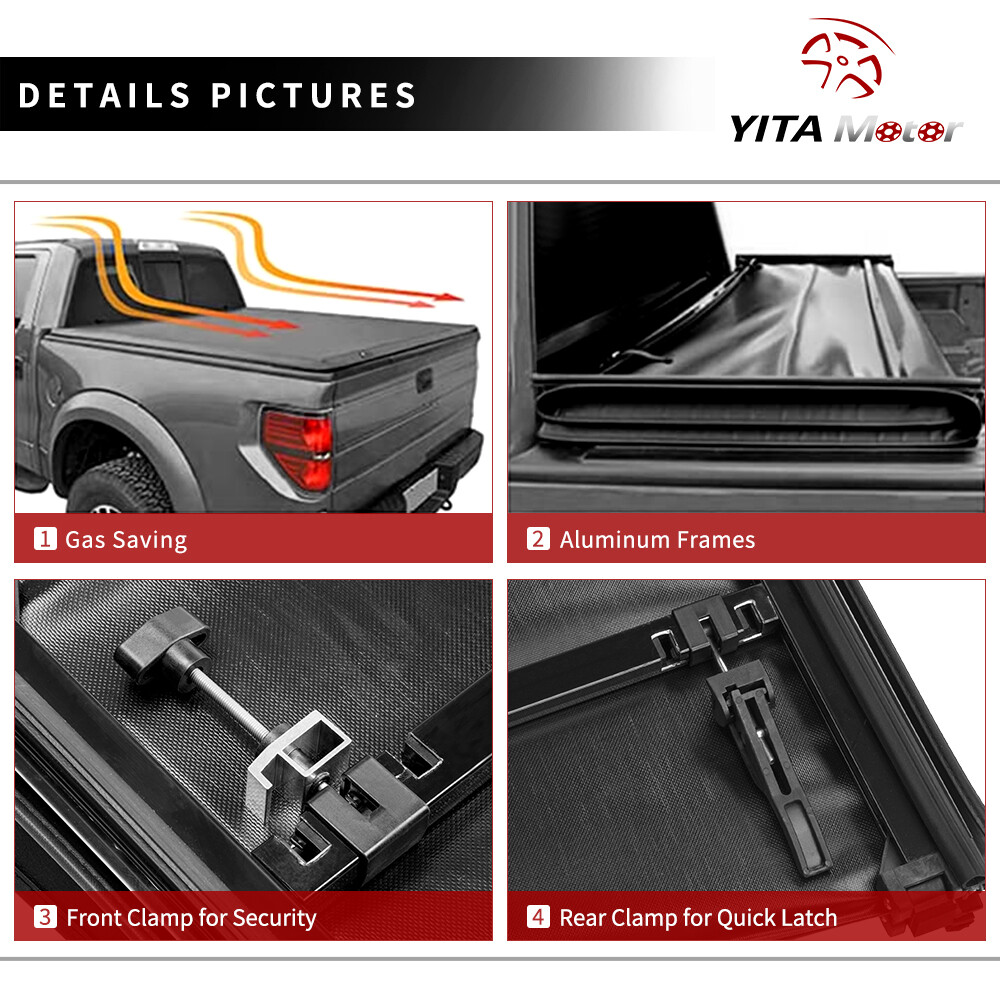 DETAILS PICTURES

YITA Motor

1 Gas Saving

2 Aluminum Frames

3 Front Clamp for Security

4 Rear Clamp for Quick Latch