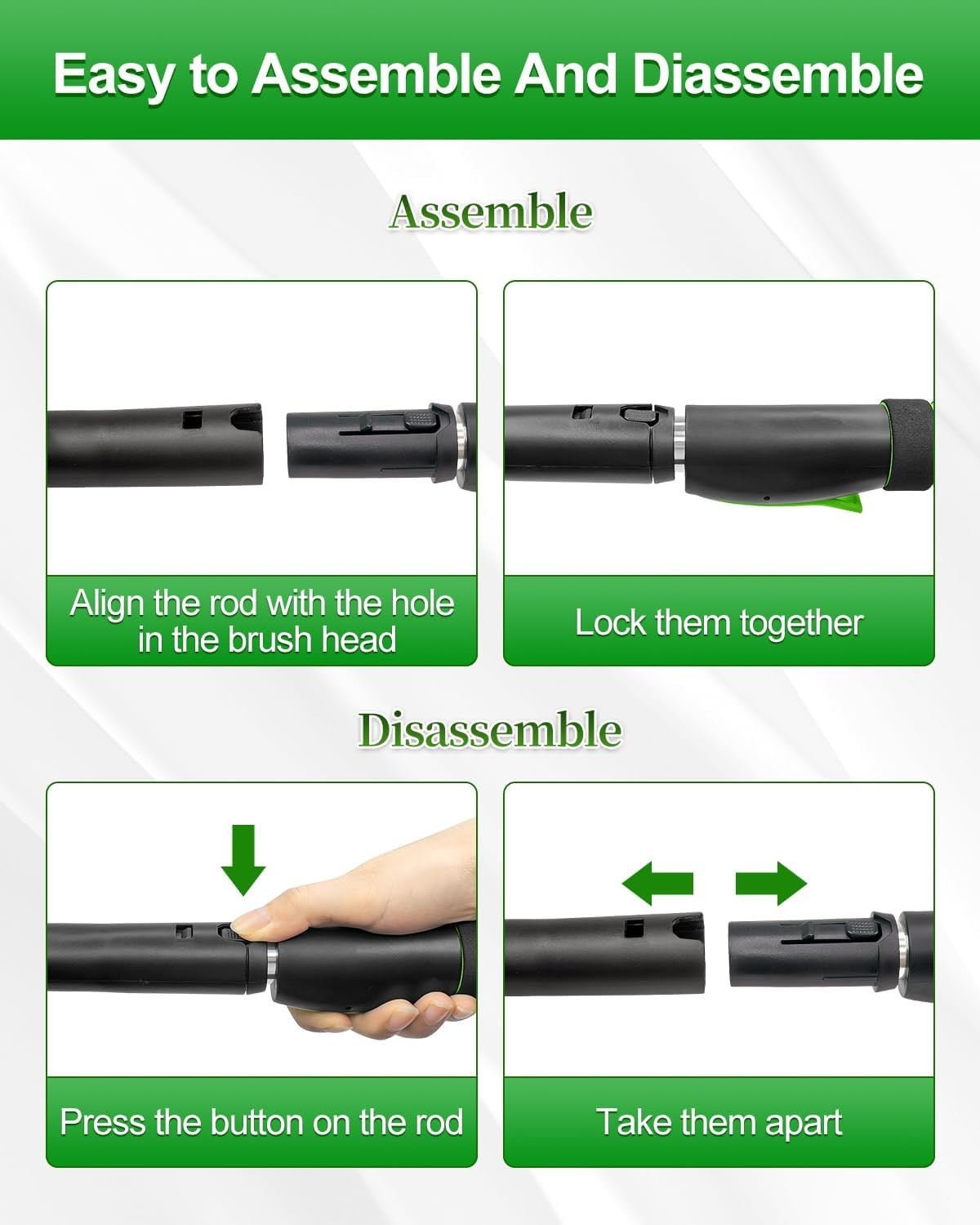 Easy to Assemble And Diassemble

Assemble

Align the rod with the hole in the brush head

Lock them together

Disassemble

Press the button on the rod

Take them apart