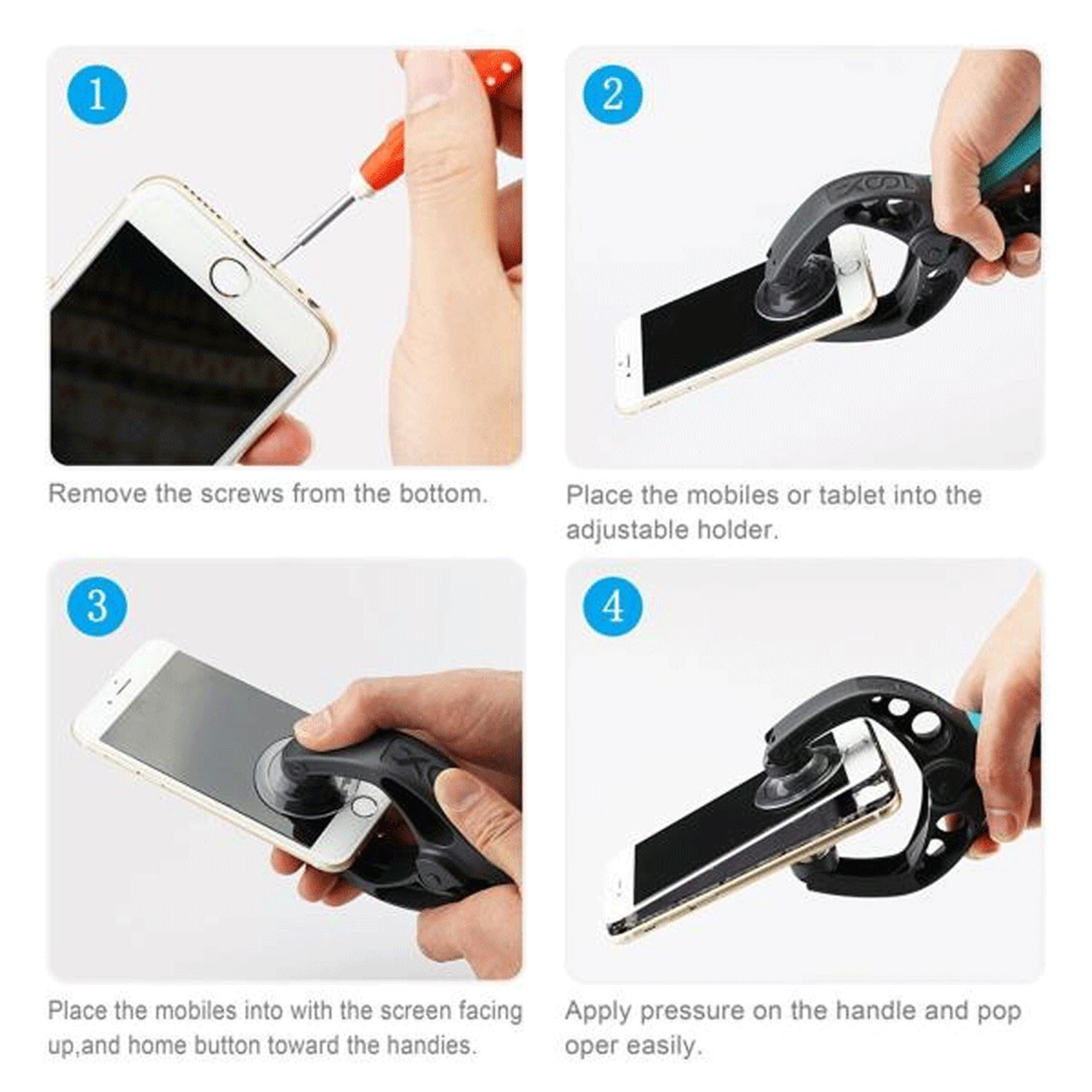 1

Remove the screws from the bottom.

2

Place the mobiles or tablet into the adjustable holder.

3

Place the mobiles into with the screen facing up,and home button toward the handies.

4

Apply pressure on the handle and pop oper easily.