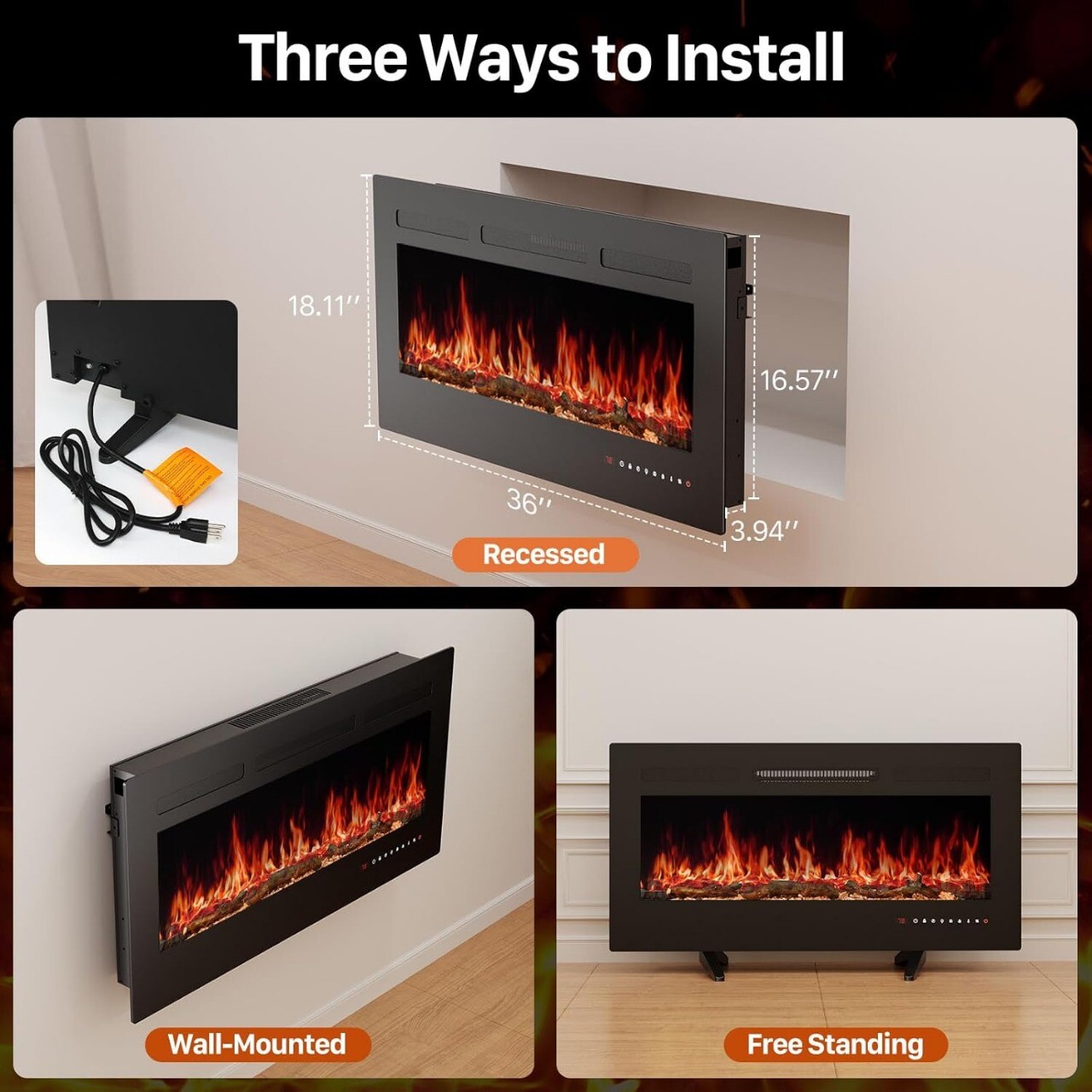 Three Ways to Install

18.11''

16.57''

36''

3.94''

Recessed

Wall-Mounted

Free Standing