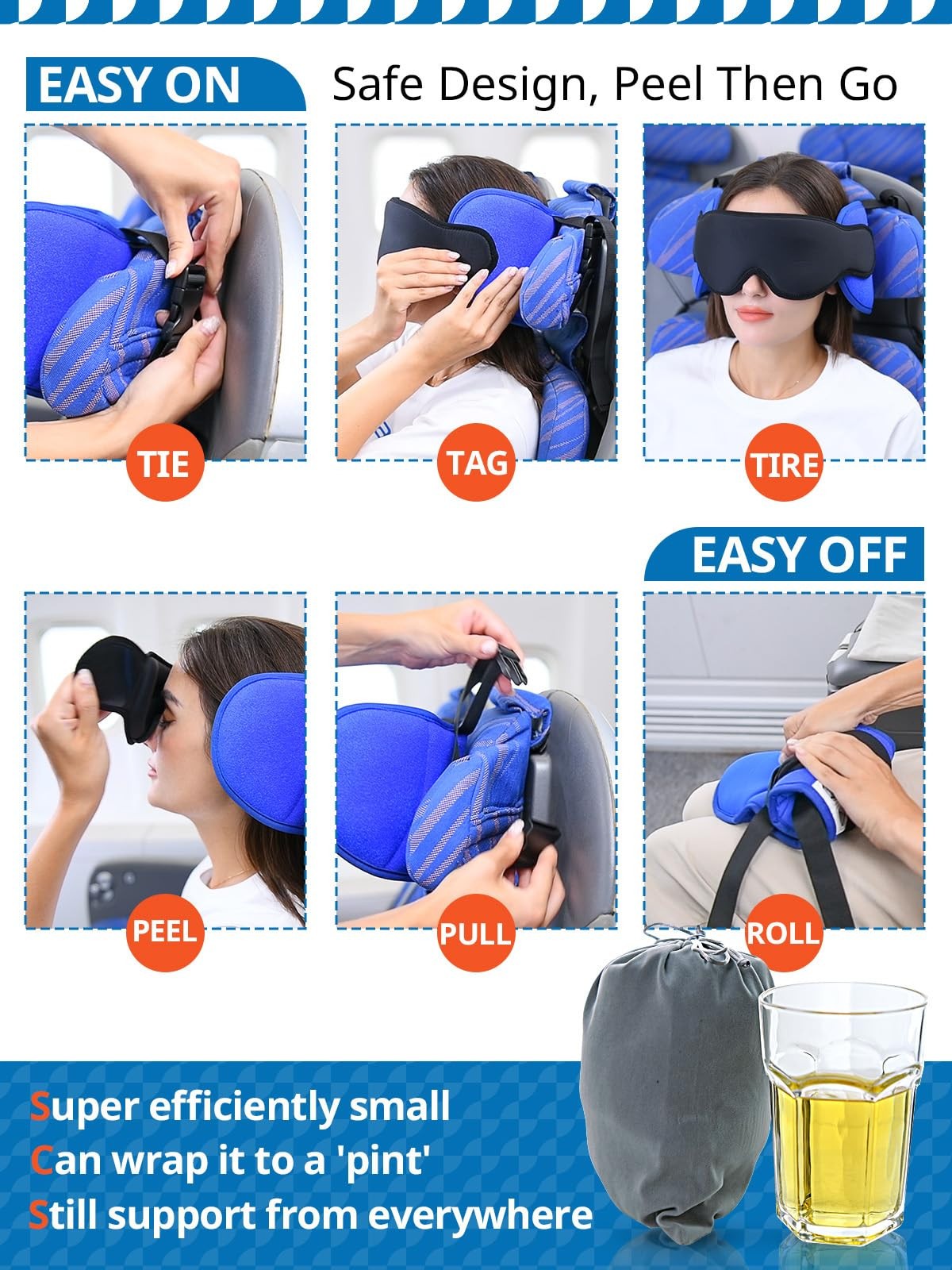 EASY ON

Safe Design, Peel Then Go

TIE

TAG

TIRE

EASY OFF

PEEL

PULL

ROLL

Super efficiently small
Can wrap it to a 'pint'
Still support from everywhere