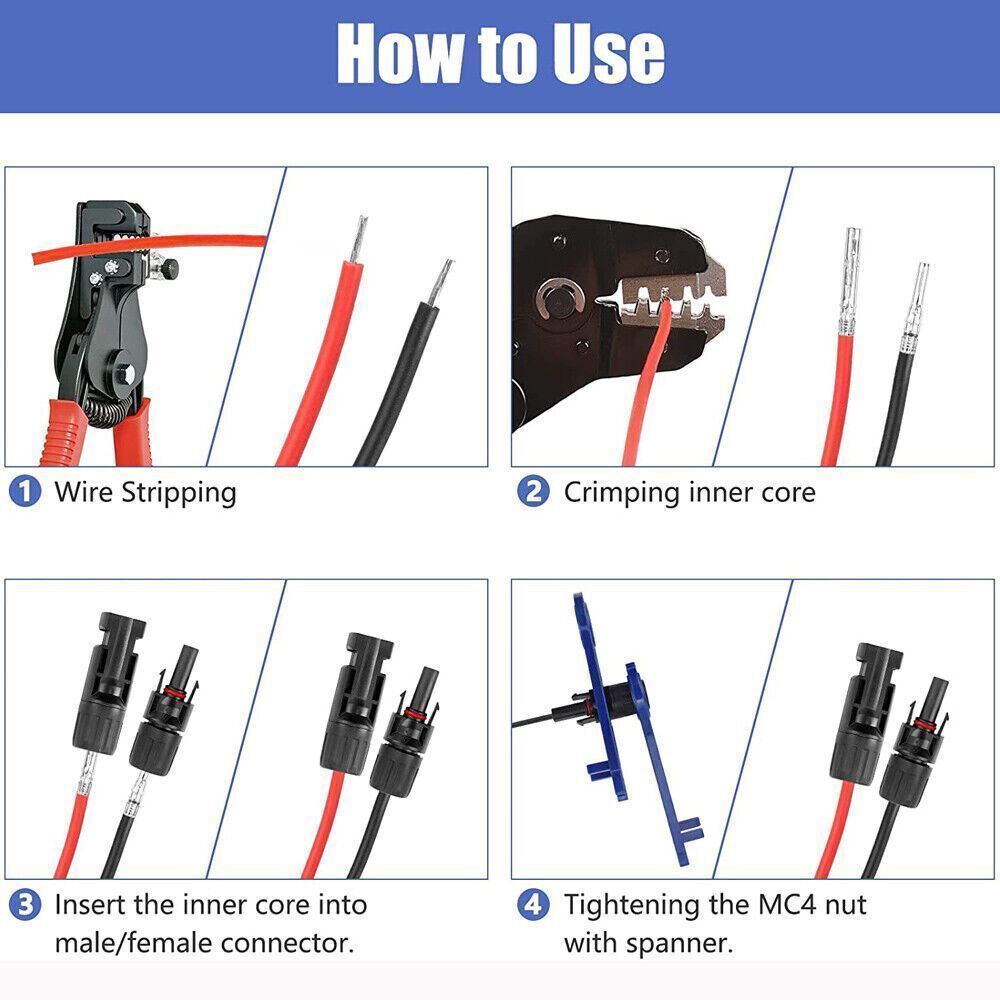 How to Use

1 Wire Stripping

2 Crimping inner core

3 Insert the inner core into male/female connector.

4 Tightening the MC4 nut with spanner.